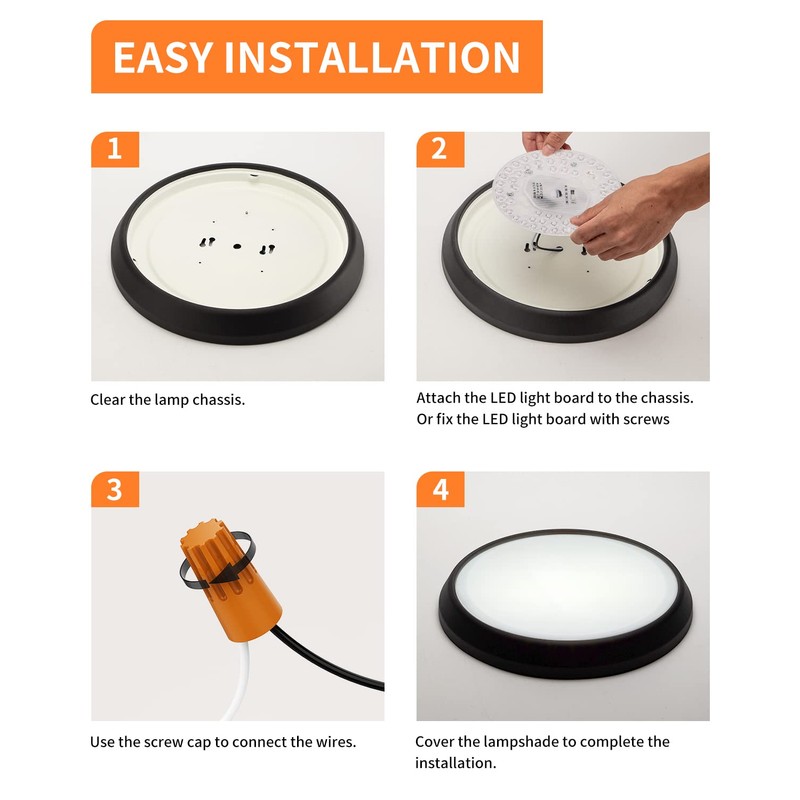 EASY INSTALLATION

1

Clear the lamp chassis.

2

Attach the LED light board to the chassis. Or fix the LED light board with screws

3

Use the screw cap to connect the wires.

4

Cover the lampshade to complete the installation.