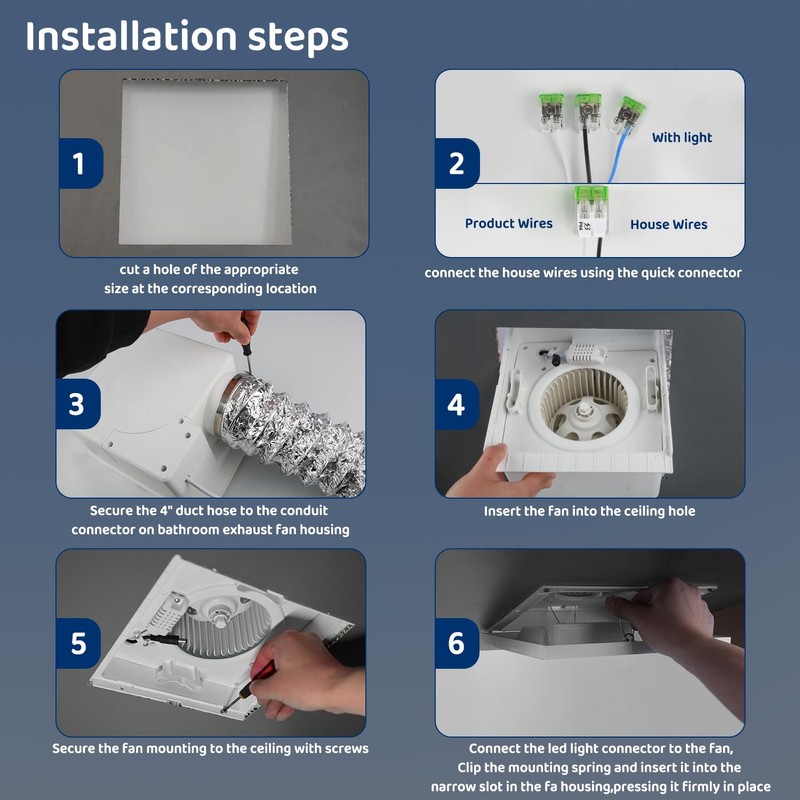 Installation steps

1

cut a hole of the appropriate size at the corresponding location

2

With light

Product Wires

House Wires

connect the house wires using the quick connector

3

Secure the 4" duct hose to the conduit connector on bathroom exhaust fan housing

4

Insert the fan into the ceiling hole

5

Secure the fan mounting to the ceiling with screws

6

Connect the led light connector to the fan, Clip the mounting spring and insert it into the narrow slot in the fa housing,pressing it firmly in place