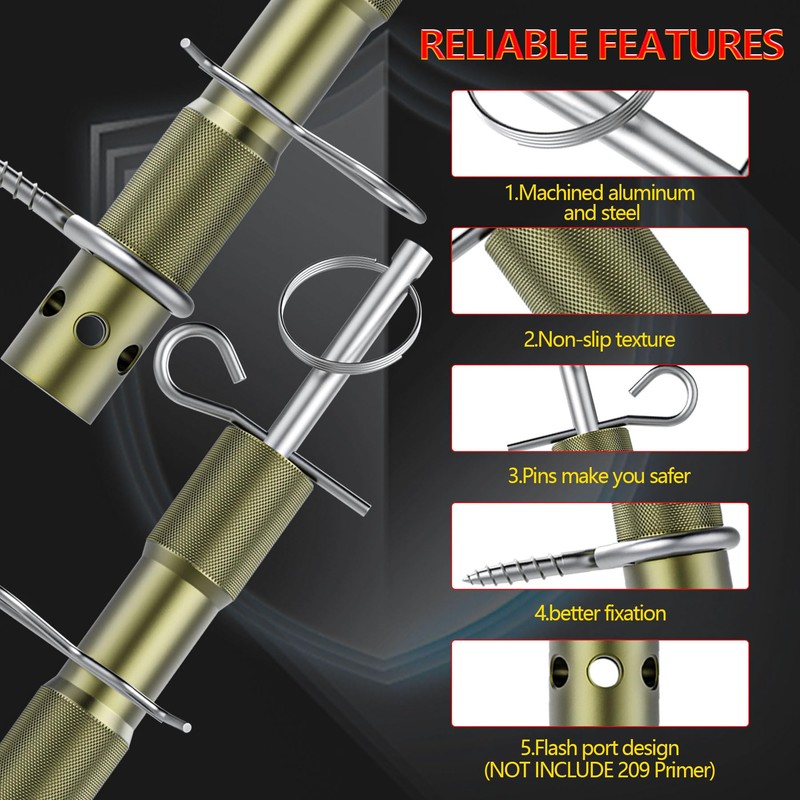 RELIABLE FEATURES

1.Machined aluminum and steel

2.Non-slip texture

3.Pins make you safer

4.better fixation

5.Flash port design (NOT INCLUDE 209 Primer)