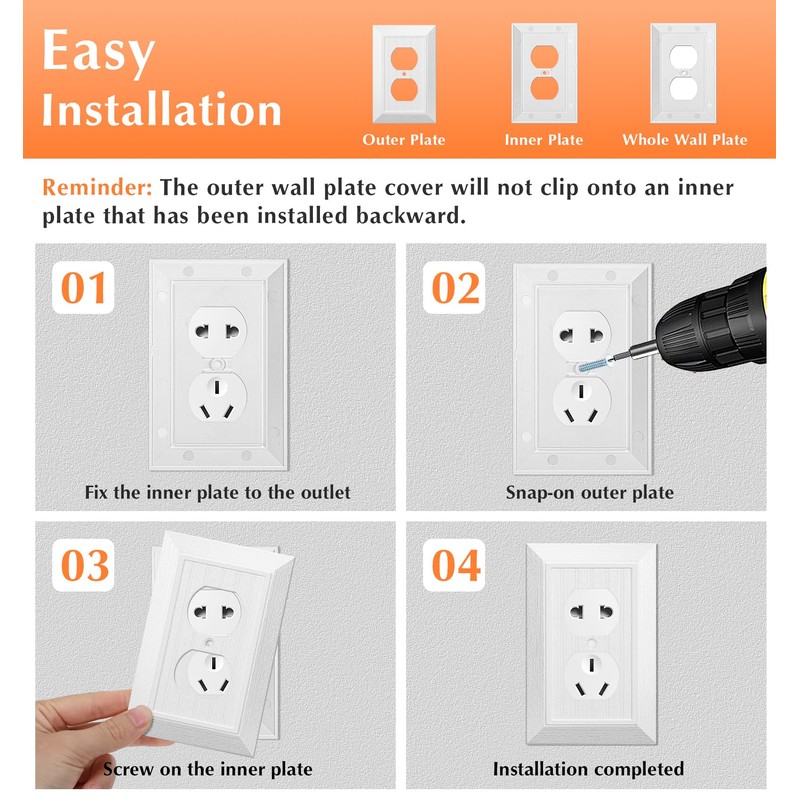 Easy Installation

Outer Plate

Inner Plate

Whole Wall Plate

Reminder: The outer wall plate cover will not clip onto an inner plate that has been installed backward.

01

Fix the inner plate to the outlet

02

Snap-on outer plate

03

Screw on the inner plate

04

Installation completed