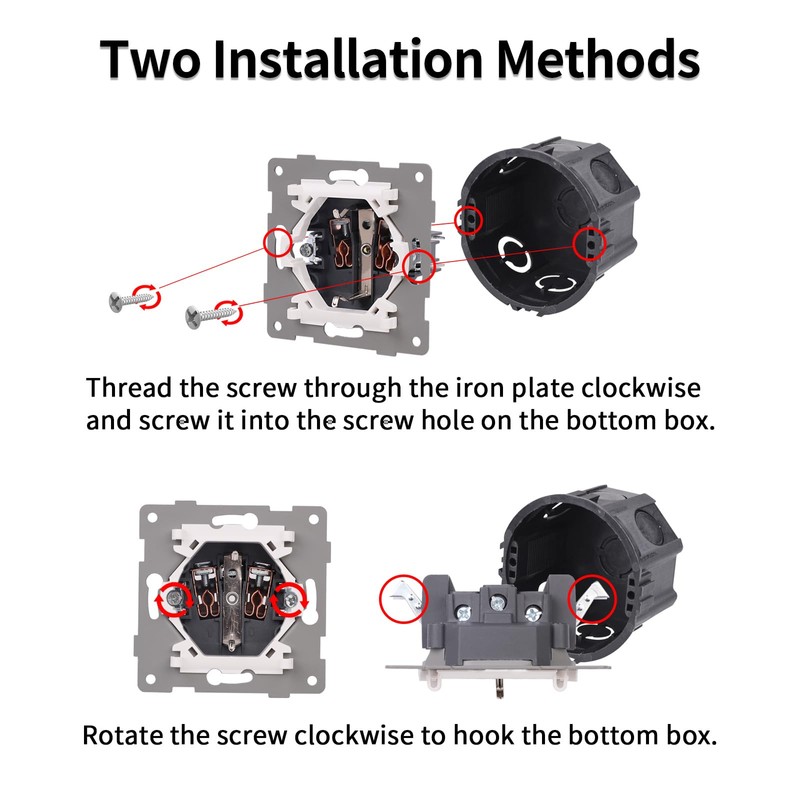 Two Installation Methods

Thread the screw through the iron plate clockwise and screw it into the screw hole on the bottom box.

Rotate the screw clockwise to hook the bottom box.