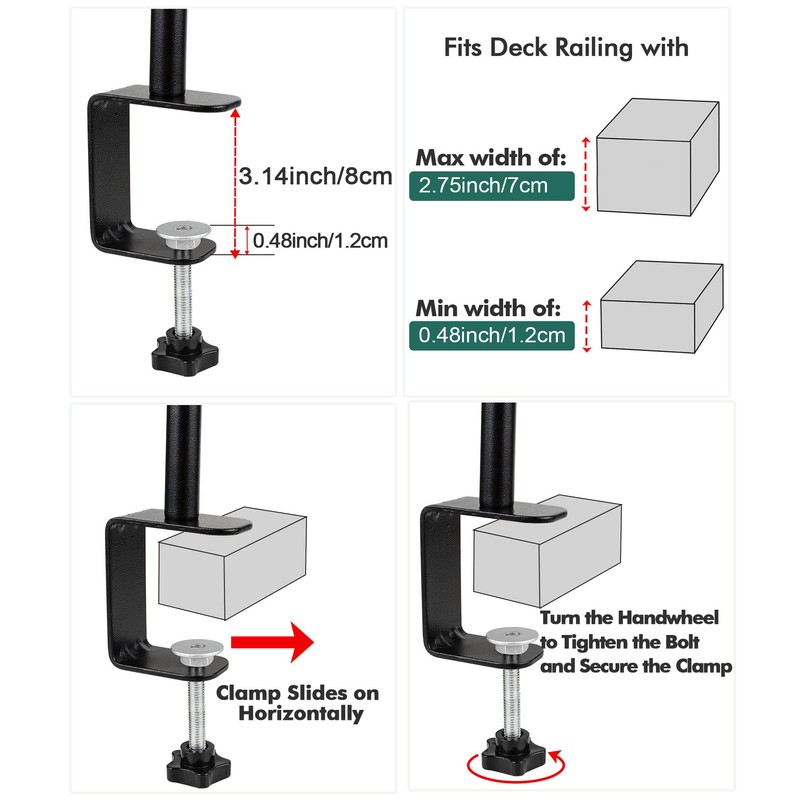 3.14inch/8cm

0.48inch/1.2cm

Fits Deck Railing with

Max width of:
2.75inch/7cm

Min width of:
0.48inch/1.2cm

Clamp Slides on Horizontally

Turn the Handwheel to Tighten the Bolt and Secure the Clamp