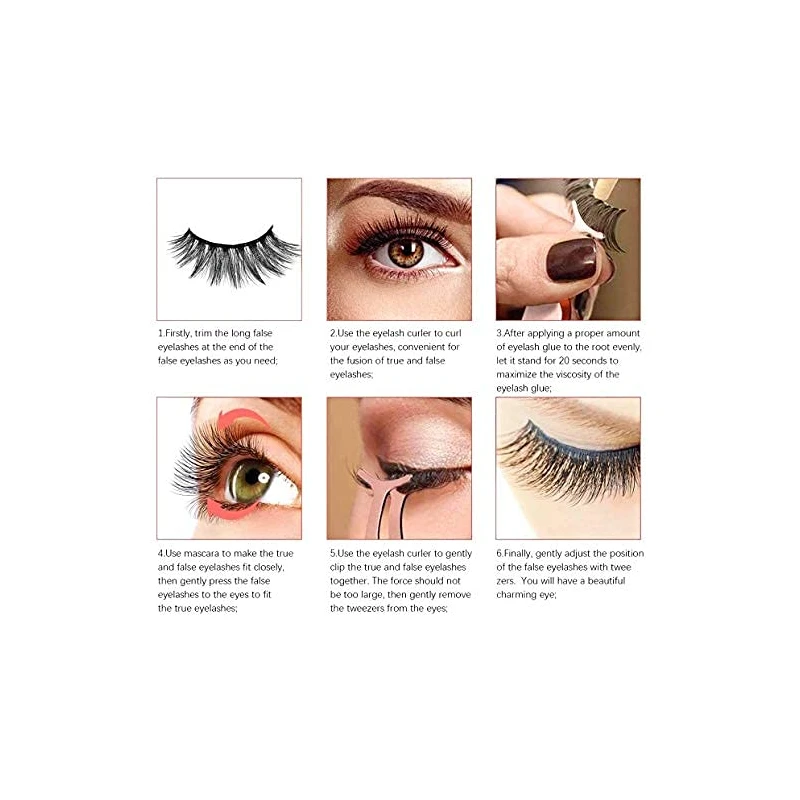 1.Firstly, trim the long false eyelashes at the end of the false eyelashes as you need;

2.Use the eyelash curler to curl your eyelashes, convenient for the fusion of true and false eyelashes;

3.After applying a proper amount of eyelash glue to the root evenly, let it stand for 20 seconds to maximize the viscosity of the eyelash glue;

4.Use mascara to make the true and false eyelashes fit closely, then gently press the false eyelashes to the eyes to fit the true eyelashes;

5.Use the eyelash curler to gently clip the true and false eyelashes together. The force should not be too large, then gently remove the tweezers from the eyes;

6.Finally, gently adjust the position of the false eyelashes with twee zers. You will have a beautiful charming eye;