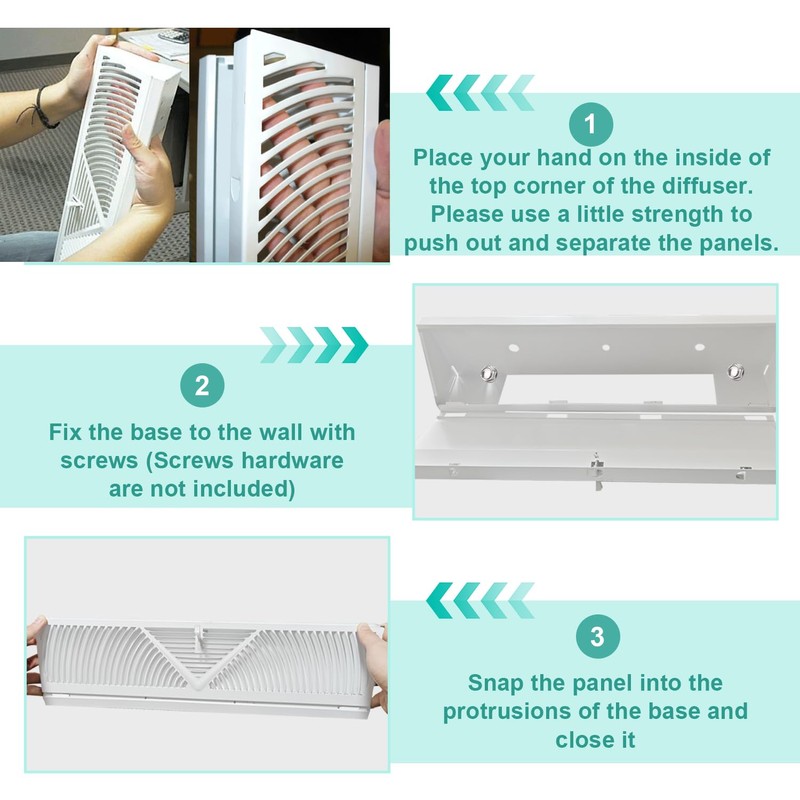 1

Place your hand on the inside of the top corner of the diffuser. Please use a little strength to push out and separate the panels.

2

Fix the base to the wall with screws (Screws hardware are not included)

3

Snap the panel into the protrusions of the base and close it