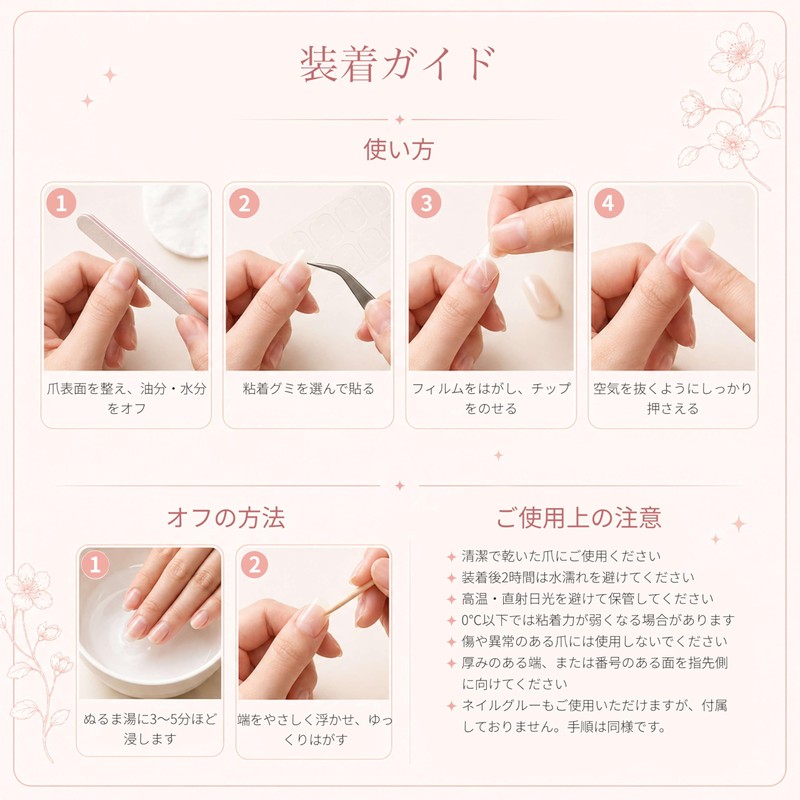 装着ガイド

使い方

1
爪表面を整え、油分・水分をオフ

2
粘着グミを選んで貼る

3
フィルムをはがし、チップをのせる

4
空気を抜くようにしっかり押さえる

オフの方法

1
ぬるま湯に3〜5分ほど浸します

2
端をやさしく浮かせ、ゆっくりはがす

ご使用上の注意

清潔で乾いた爪にご使用ください
装着後2時間は水濡れを避けてください
高温・直射日光を避けて保管してください
0°C以下では粘着力が弱くなる場合があります
傷や異常のある爪には使用しないでください
厚みのある端、または番号のある面を指先側に向けてください
ネイルグルーもご使用いただけますが、付属しておりません。手順は同様です。