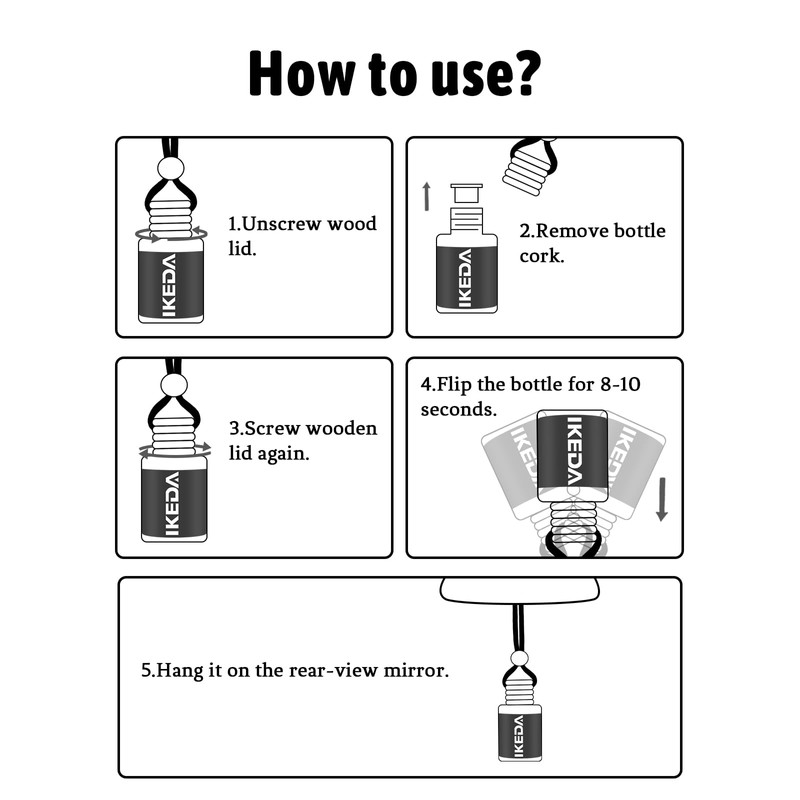 How to use?

IKEDA

1.Unscrew wood lid.

IKEDA

2.Remove bottle cork.

IKEDA

3.Screw wooden lid again.

4.Flip the bottle for 8-10 seconds.

IKEDA

IKEDA

IKEDA

5.Hang it on the rear-view mirror.

IKEDA