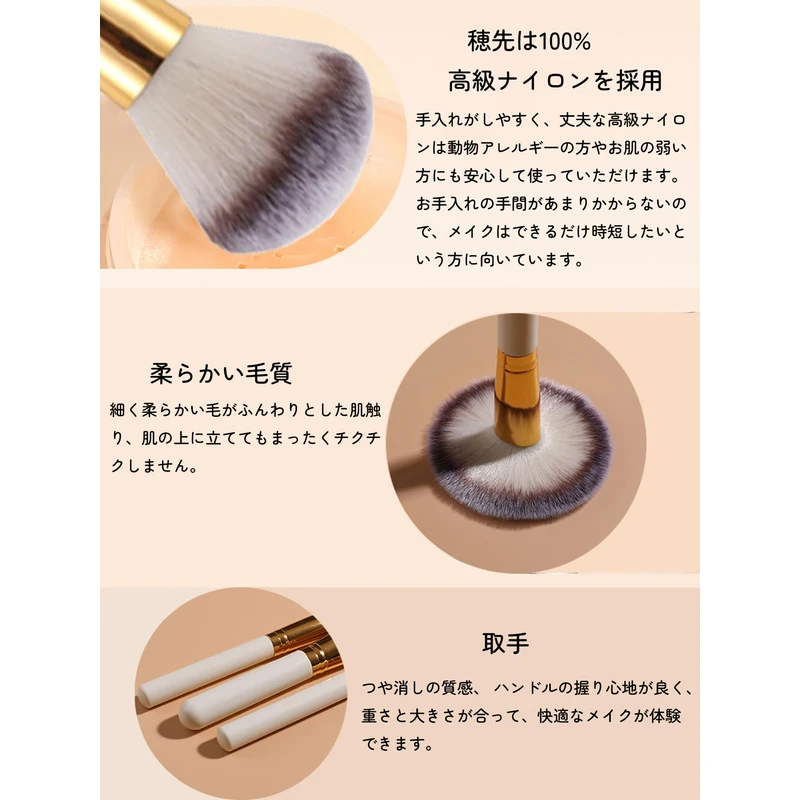 穂先は100%
高級ナイロンを採用

手入れがしやすく、丈夫な高級ナイロンは動物アレルギーの方やお肌の弱い方にも安心して使っていただけます。お手入れの手間があまりかからないので、メイクはできるだけ時短したいという方に向いています。

柔らかい毛質

細く柔らかい毛がふんわりとした肌触り、肌の上に立ててもまったくチクチクしません。

取手

つや消しの質感、 ハンドルの握り心地が良く、重さと大きさが合って、快適なメイクが体験できます。