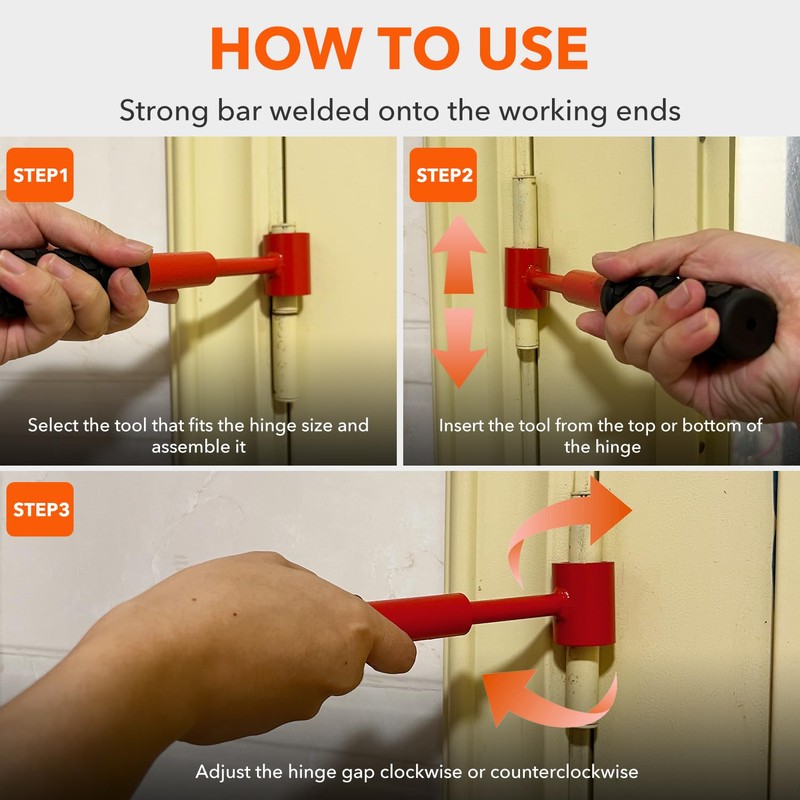 HOW TO USE

Strong bar welded onto the working ends

STEP1

Select the tool that fits the hinge size and assemble it

STEP2

Insert the tool from the top or bottom of the hinge

STEP3

Adjust the hinge gap clockwise or counterclockwise