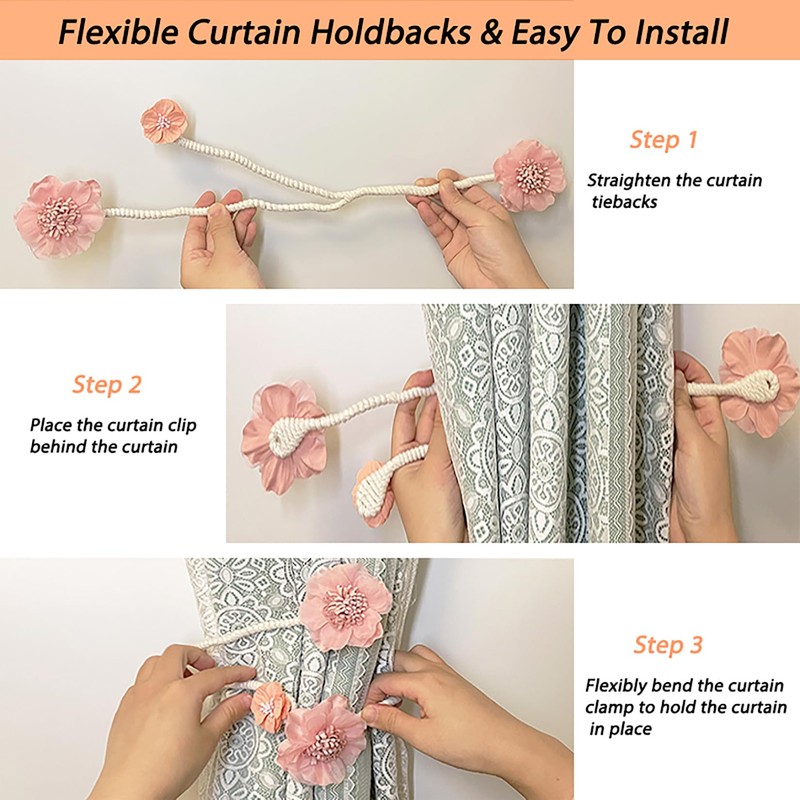 Flexible Curtain Holdbacks & Easy To Install

Step 1

Straighten the curtain tiebacks

Step 2

Place the curtain clip behind the curtain

Step 3

Flexibly bend the curtain clamp to hold the curtain in place