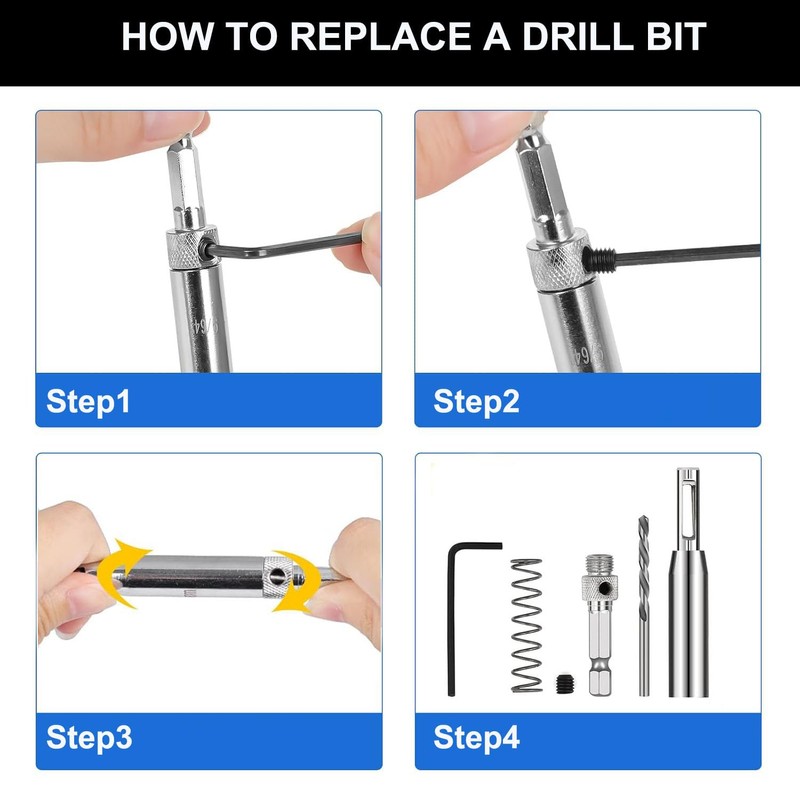 HOW TO REPLACE A DRILL BIT

5/64

Step1

5/64

Step2

Step3

Step4