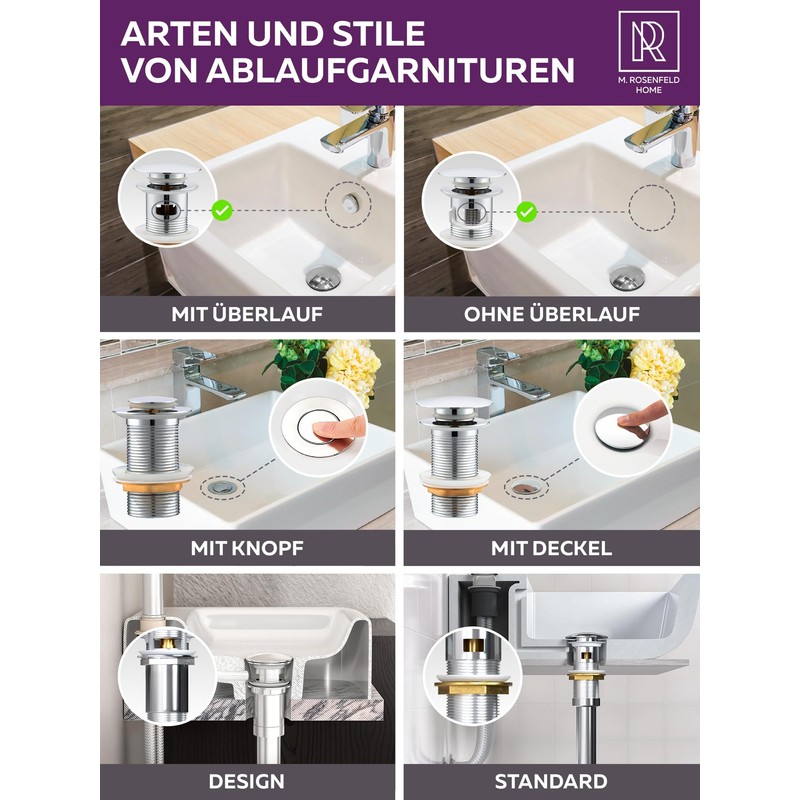 ARTEN UND STILE VON ABLAUFGARNITUREN

M. ROSENFELD HOME

MIT ÜBERLAUF

OHNE ÜBERLAUF

MIT KNOPF

MIT DECKEL

DESIGN

STANDARD