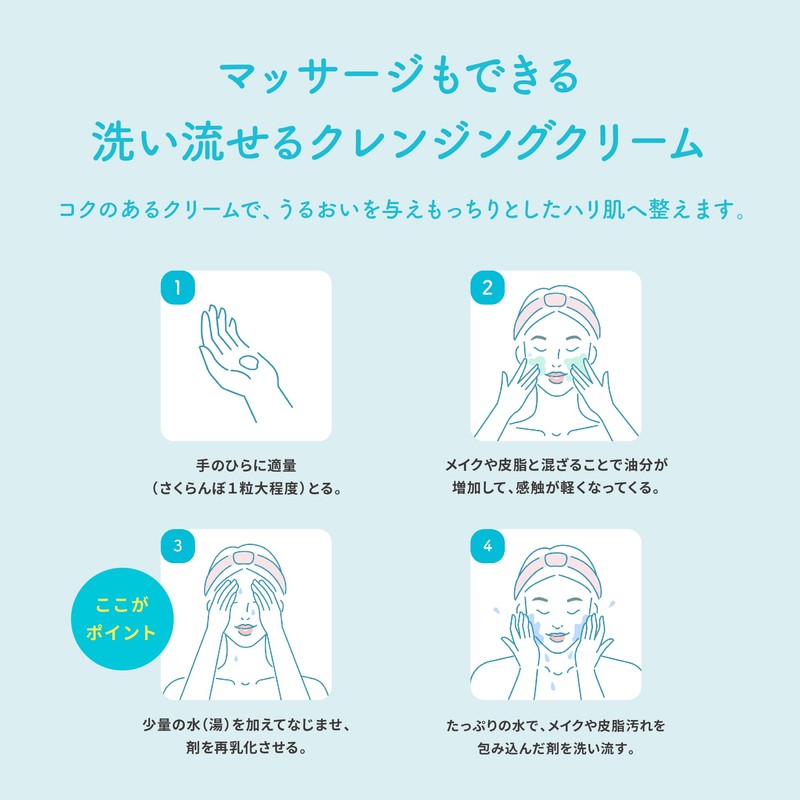 マッサージもできる
洗い流せるクレンジングクリーム

コクのあるクリームで、うるおいを与えもっちりとしたハリ肌へ整えます。

1

手のひらに適量
（さくらんぼ1粒大程度）とる。

2

メイクや皮脂と混ざることで油分が
増加して、感触が軽くなってくる。

3

ここが
ポイント

少量の水（湯）を加えてなじませ、
剤を再乳化させる。

4

たっぷりの水で、メイクや皮脂汚れを
包み込んだ剤を洗い流す。