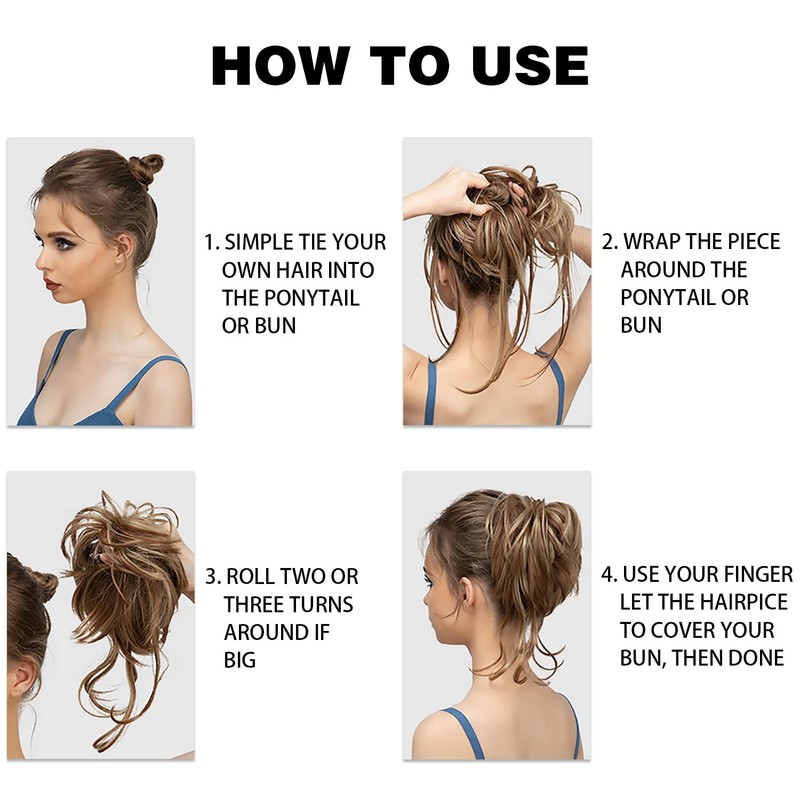 HOW TO USE

1. SIMPLE TIE YOUR OWN HAIR INTO THE PONYTAIL OR BUN

2. WRAP THE PIECE AROUND THE PONYTAIL OR BUN

3. ROLL TWO OR THREE TURNS AROUND IF BIG

4. USE YOUR FINGER LET THE HAIRPICE TO COVER YOUR BUN, THEN DONE