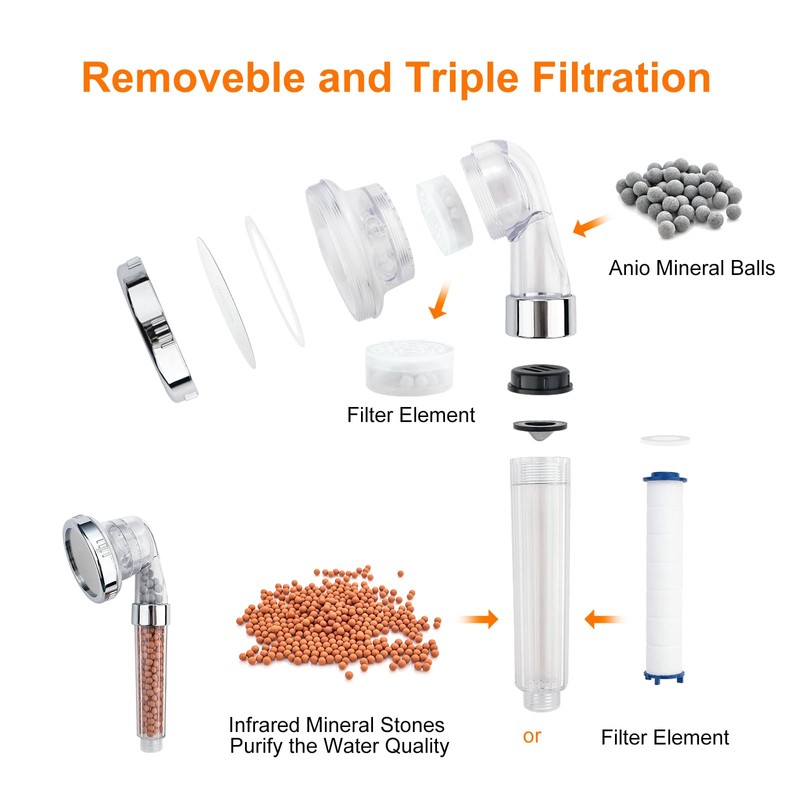 Removeble and Triple Filtration

Anio Mineral Balls

Filter Element

Infrared Mineral Stones
Purify the Water Quality

or

Filter Element