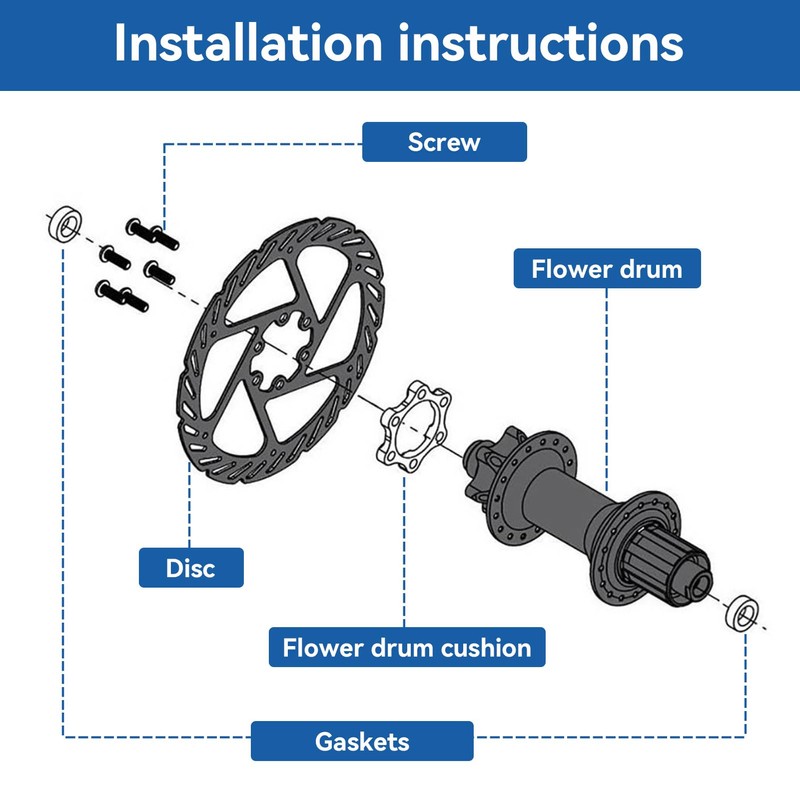 Installation instructions

Screw

Flower drum

Disc

Flower drum cushion

Gaskets