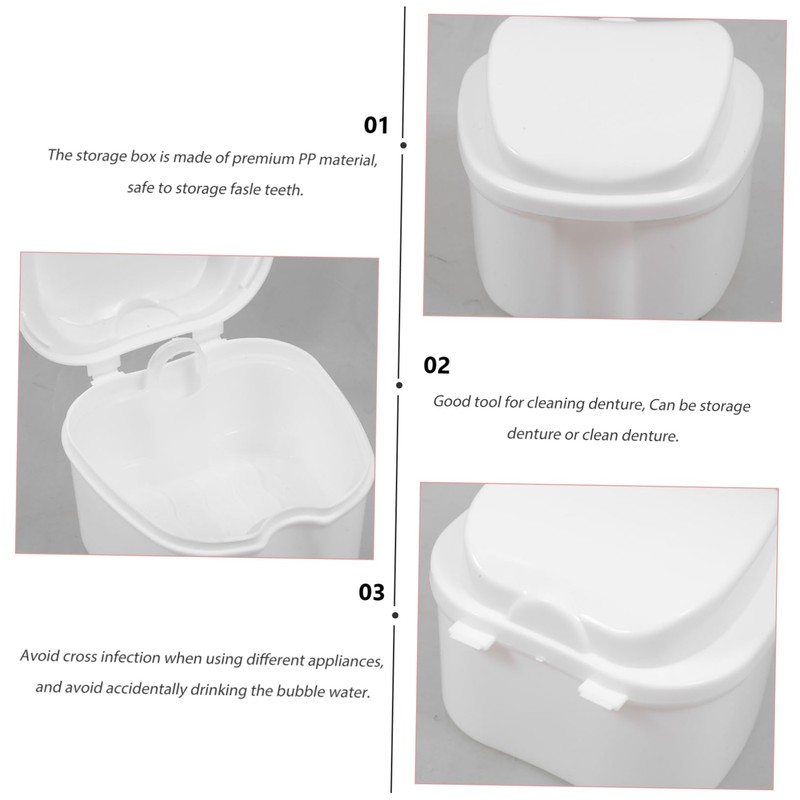 01

The storage box is made of premium PP material, safe to storage fasle teeth.

02

Good tool for cleaning denture, Can be storage denture or clean denture.

03

Avoid cross infection when using different appliances, and avoid accidentally drinking the bubble water.