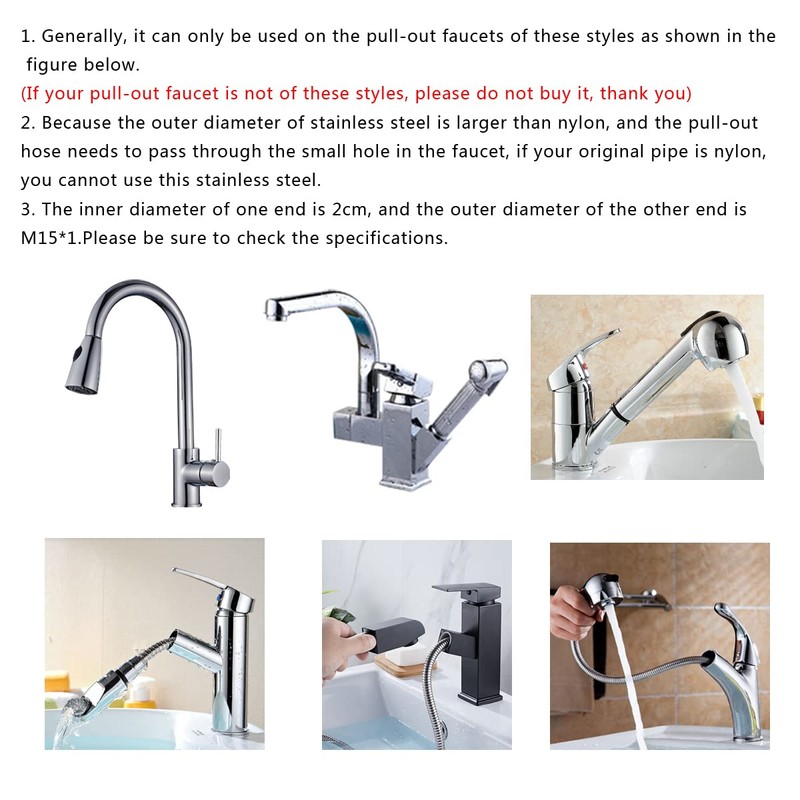 1. Generally, it can only be used on the pull-out faucets of these styles as shown in the figure below.
(If your pull-out faucet is not of these styles, please do not buy it, thank you)
2. Because the outer diameter of stainless steel is larger than nylon, and the pull-out hose needs to pass through the small hole in the faucet, if your original pipe is nylon, you cannot use this stainless steel.
3. The inner diameter of one end is 2cm, and the outer diameter of the other end is M15*1.Please be sure to check the specifications.