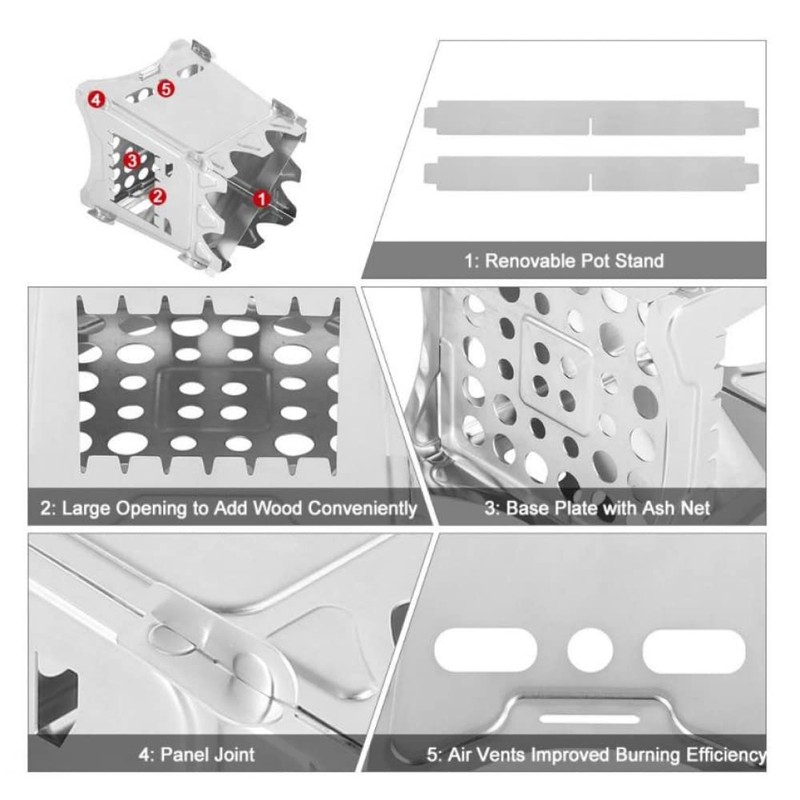 4
5
3
2
1

1: Renovable Pot Stand

2: Large Opening to Add Wood Conveniently

3: Base Plate with Ash Net

4: Panel Joint

5: Air Vents Improved Burning Efficiency