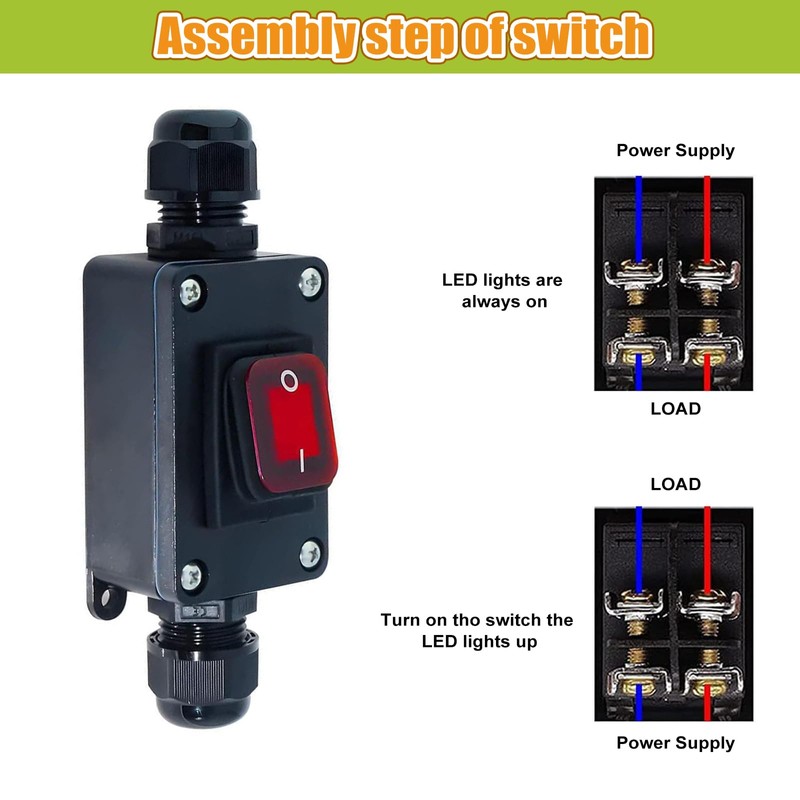 Assembly step of switch

O
I

Power Supply

LED lights are always on

LOAD

LOAD

Turn on tho switch the LED lights up

Power Supply