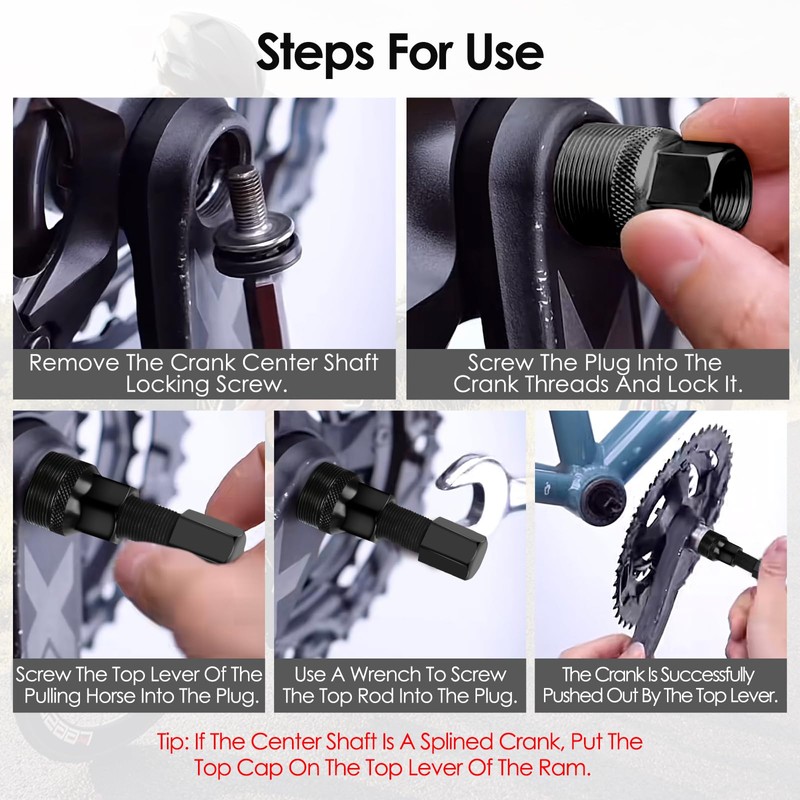 Steps For Use

Remove The Crank Center Shaft Locking Screw.

Screw The Plug Into The Crank Threads And Lock It.

Screw The Top Lever Of The Pulling Horse Into The Plug.

Use A Wrench To Screw The Top Rod Into The Plug.

The Crank Is Successfully Pushed Out By The Top Lever.

Tip: If The Center Shaft Is A Splined Crank, Put The Top Cap On The Top Lever Of The Ram.