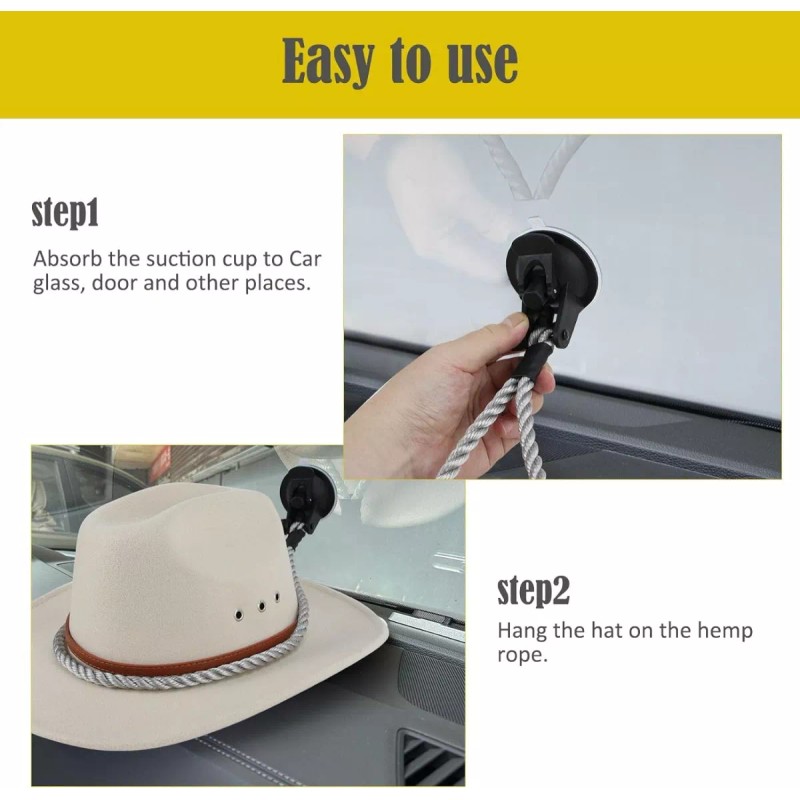 Easy to use

step1

Absorb the suction cup to Car glass, door and other places.

step2

Hang the hat on the hemp rope.