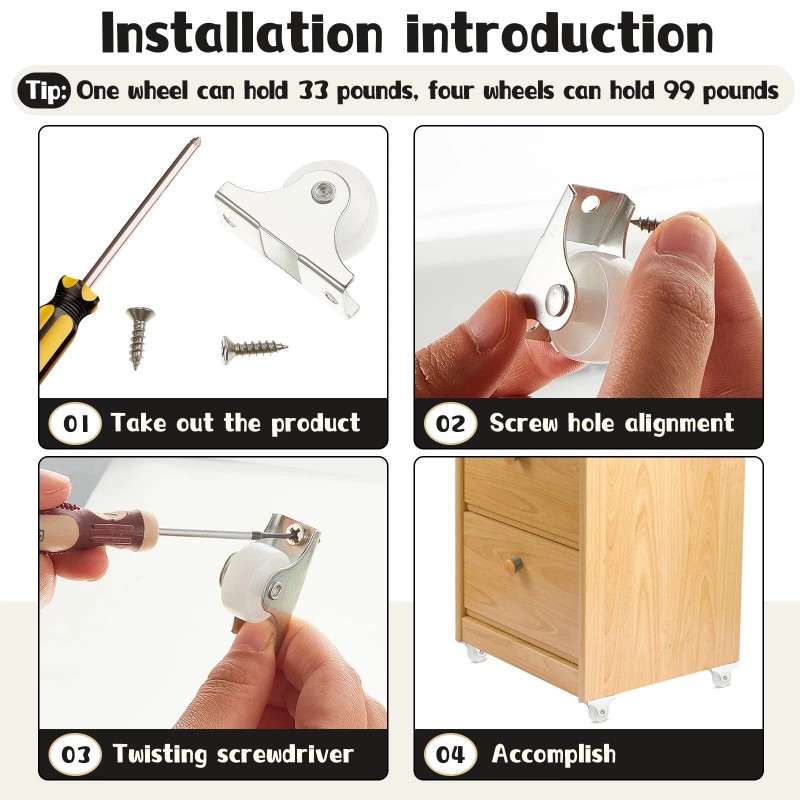 Installation introduction

Tip: One wheel can hold 33 pounds, four wheels can hold 99 pounds

01 Take out the product

02 Screw hole alignment

03 Twisting screwdriver

04 Accomplish