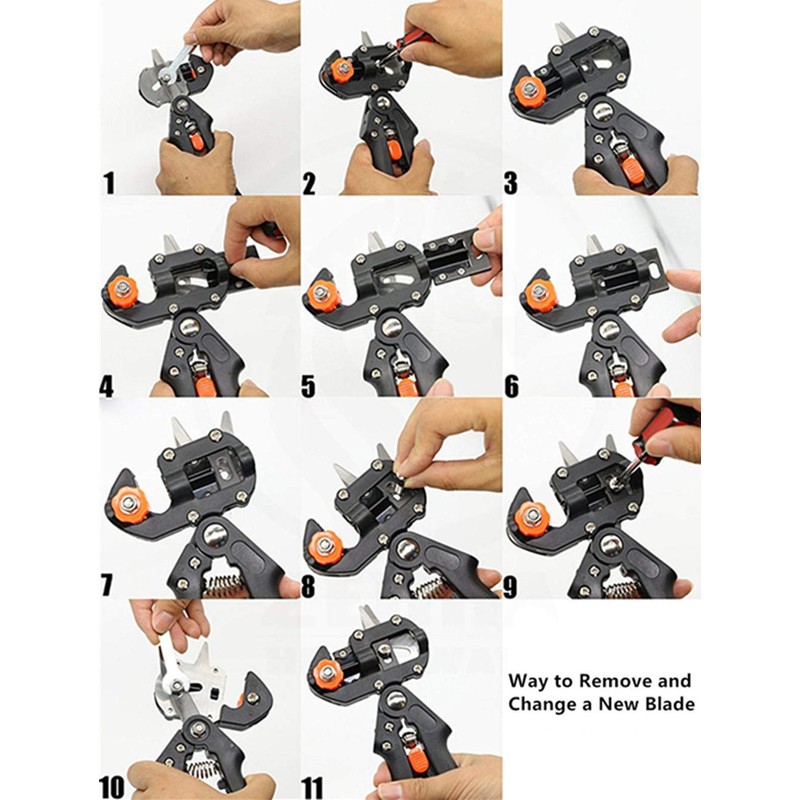 1
2
3
4
5
6
7
8
9
10
11
Way to Remove and Change a New Blade