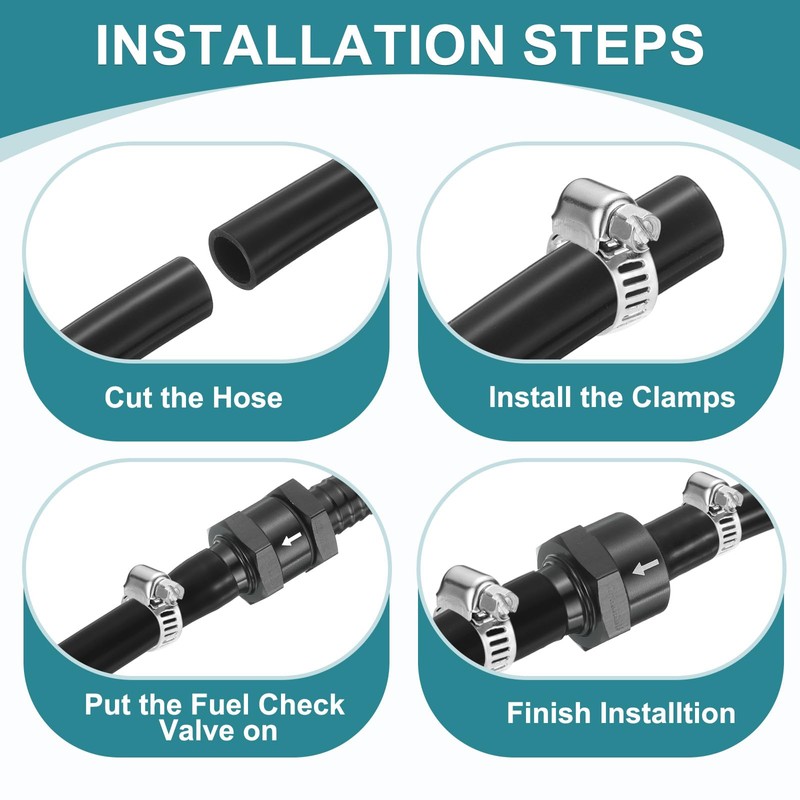 INSTALLATION STEPS

Cut the Hose

Install the Clamps

Put the Fuel Check Valve on

Finish Installtion