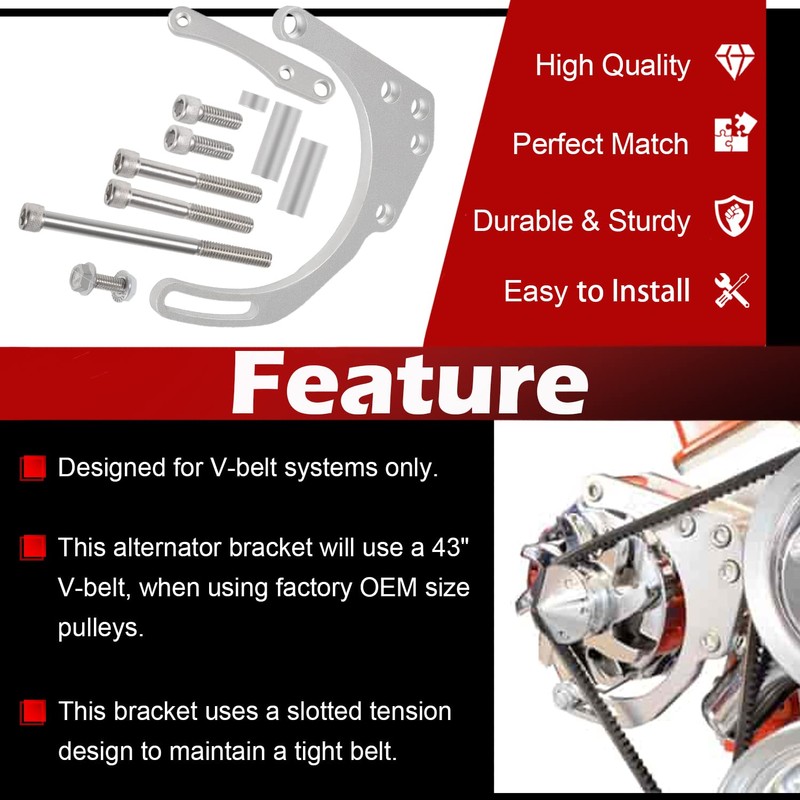 High Quality

Perfect Match

Durable & Sturdy

Easy to Install

Feature

Designed for V-belt systems only.

This alternator bracket will use a 43" V-belt, when using factory OEM size pulleys.

This bracket uses a slotted tension design to maintain a tight belt.