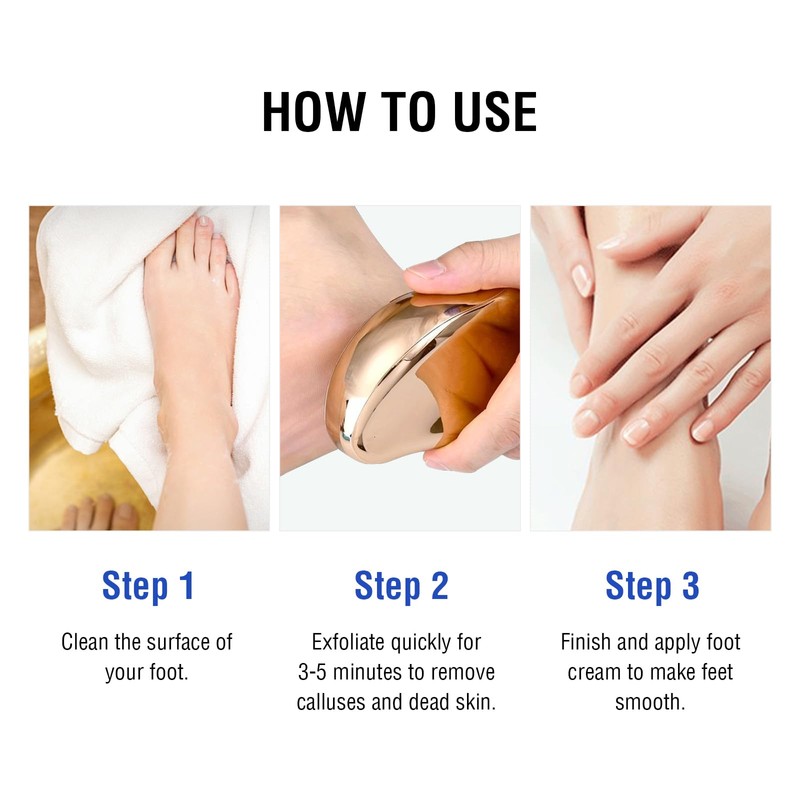 HOW TO USE

Step 1

Clean the surface of your foot.

Step 2

Exfoliate quickly for 3-5 minutes to remove calluses and dead skin.

Step 3

Finish and apply foot cream to make feet smooth.