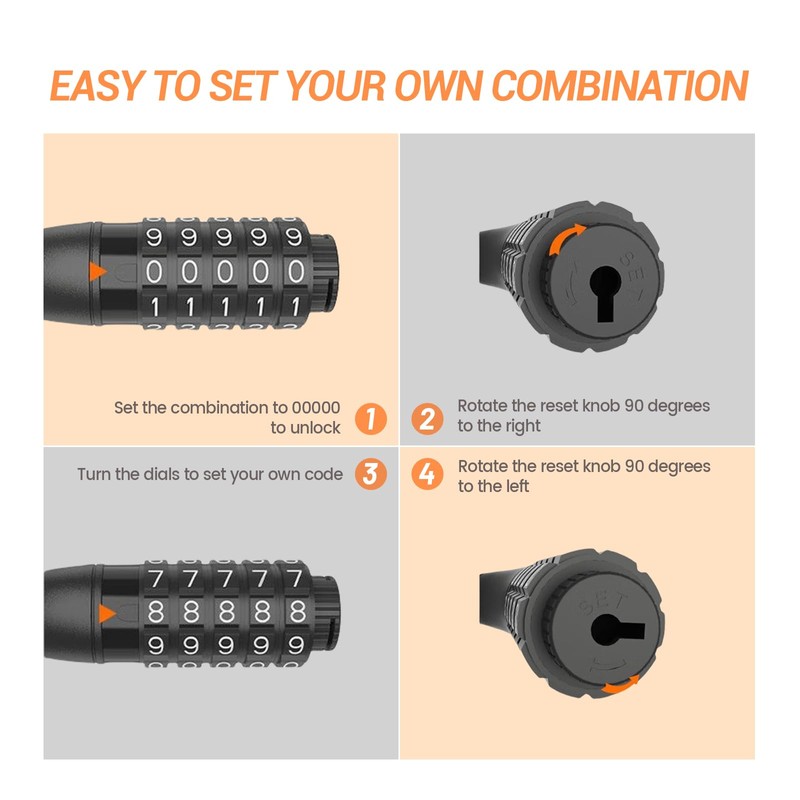 EASY TO SET YOUR OWN COMBINATION

9 9 9 9 9
0 0 0 0 0
1 1 1 1 1

SET

Set the combination to 00000 to unlock 1

2 Rotate the reset knob 90 degrees to the right

Turn the dials to set your own code 3

4 Rotate the reset knob 90 degrees to the left

7 7 7 7 7
8 8 8 8 8
9 9 9 9 9

SET