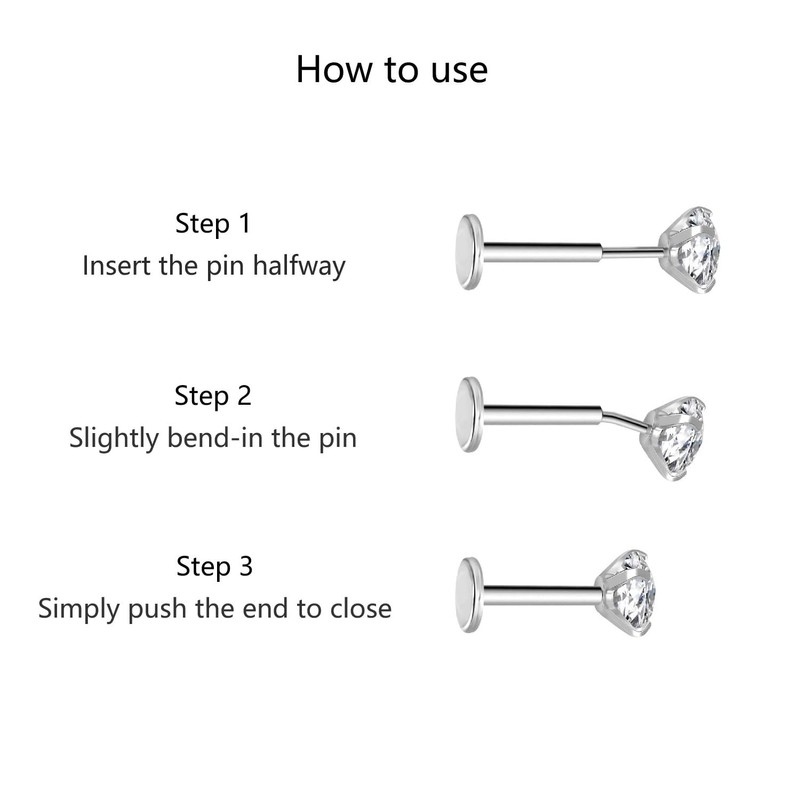 How to use

Step 1
Insert the pin halfway

Step 2
Slightly bend-in the pin

Step 3
Simply push the end to close