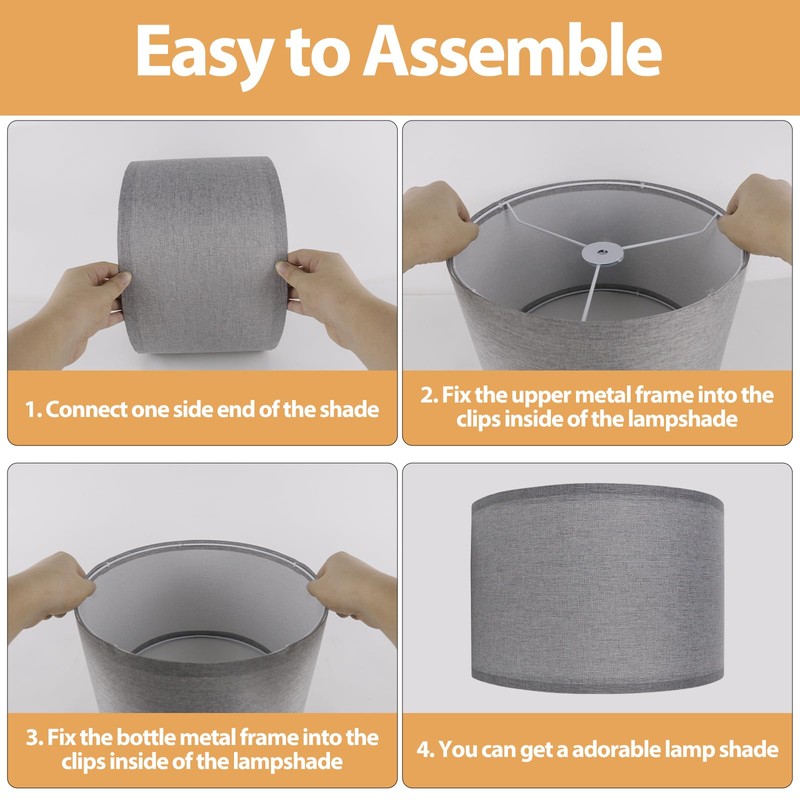 Easy to Assemble

1. Connect one side end of the shade

2. Fix the upper metal frame into the clips inside of the lampshade

3. Fix the bottle metal frame into the clips inside of the lampshade

4. You can get a adorable lamp shade