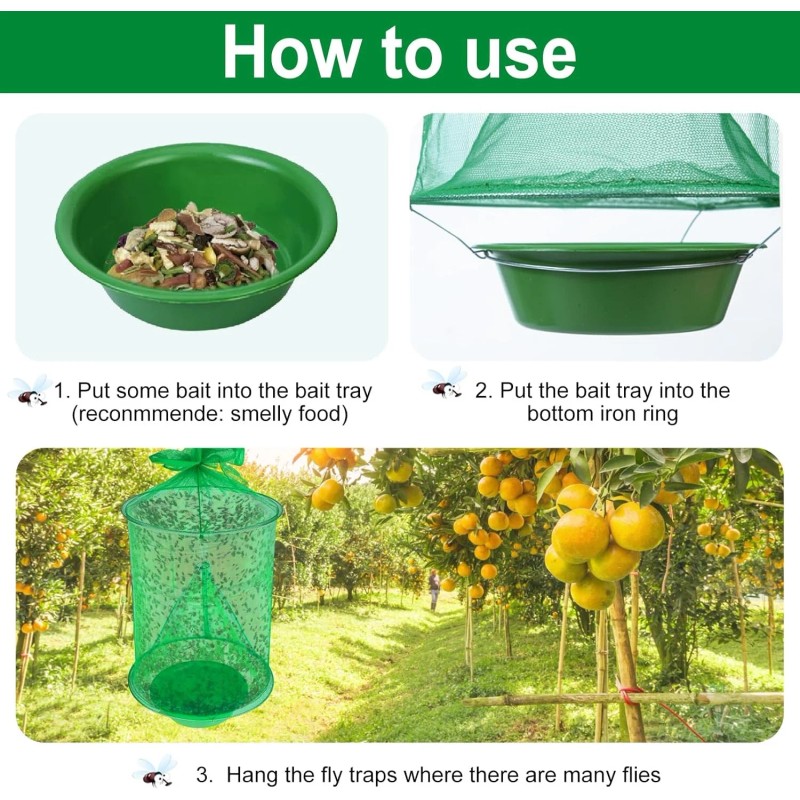 How to use

1. Put some bait into the bait tray (reconmmende: smelly food)

2. Put the bait tray into the bottom iron ring

3. Hang the fly traps where there are many flies