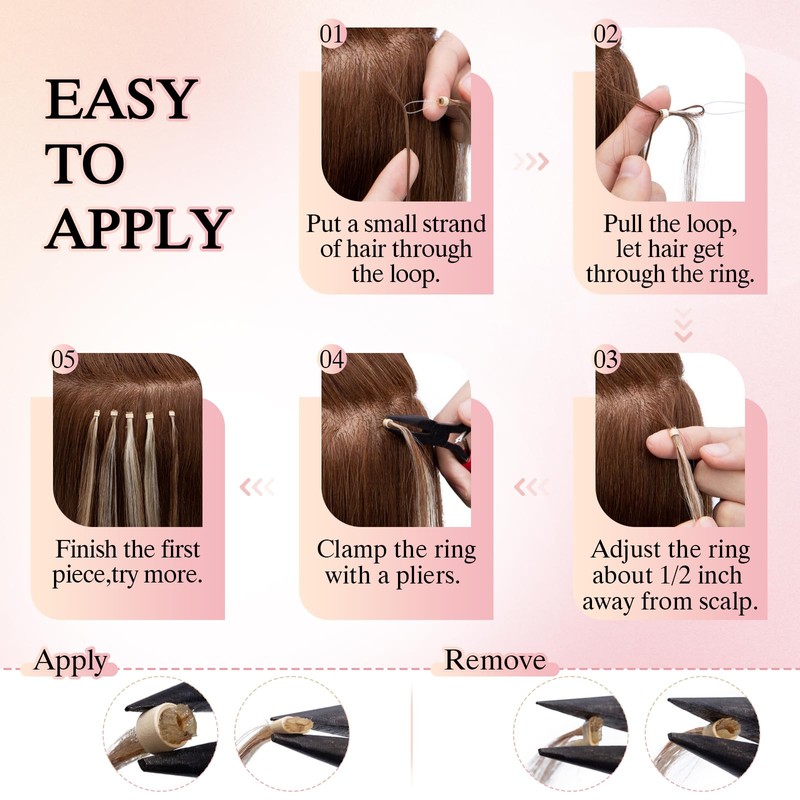 EASY TO APPLY

01
Put a small strand of hair through the loop.

02
Pull the loop, let hair get through the ring.

03
Adjust the ring about 1/2 inch away from scalp.

04
Clamp the ring with a pliers.

05
Finish the first piece,try more.

Apply

Remove