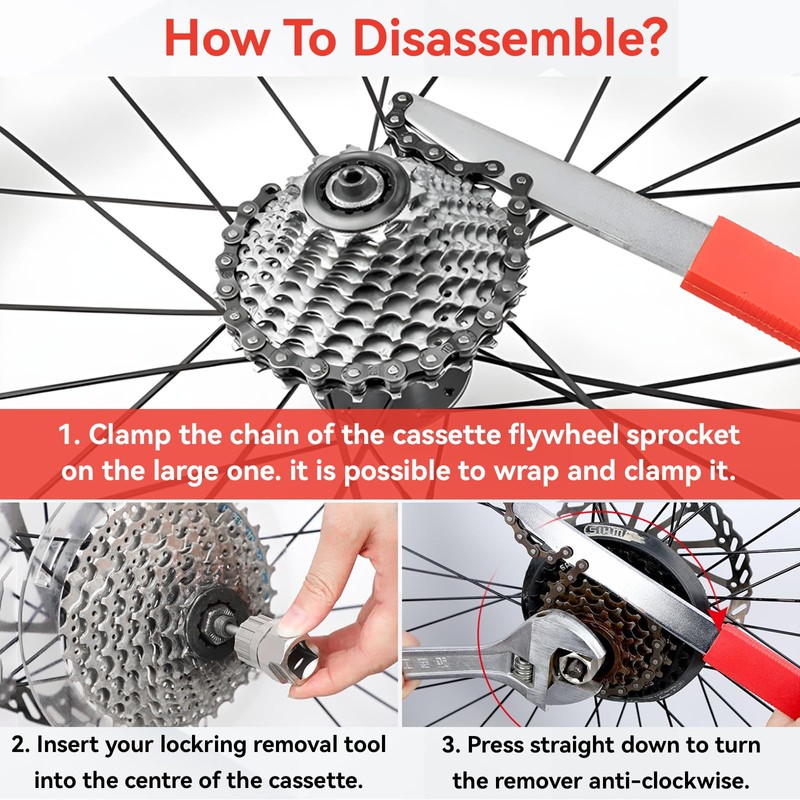 How To Disassemble?

1. Clamp the chain of the cassette flywheel sprocket on the large one. it is possible to wrap and clamp it.

2. Insert your lockring removal tool into the centre of the cassette.

3. Press straight down to turn the remover anti-clockwise.