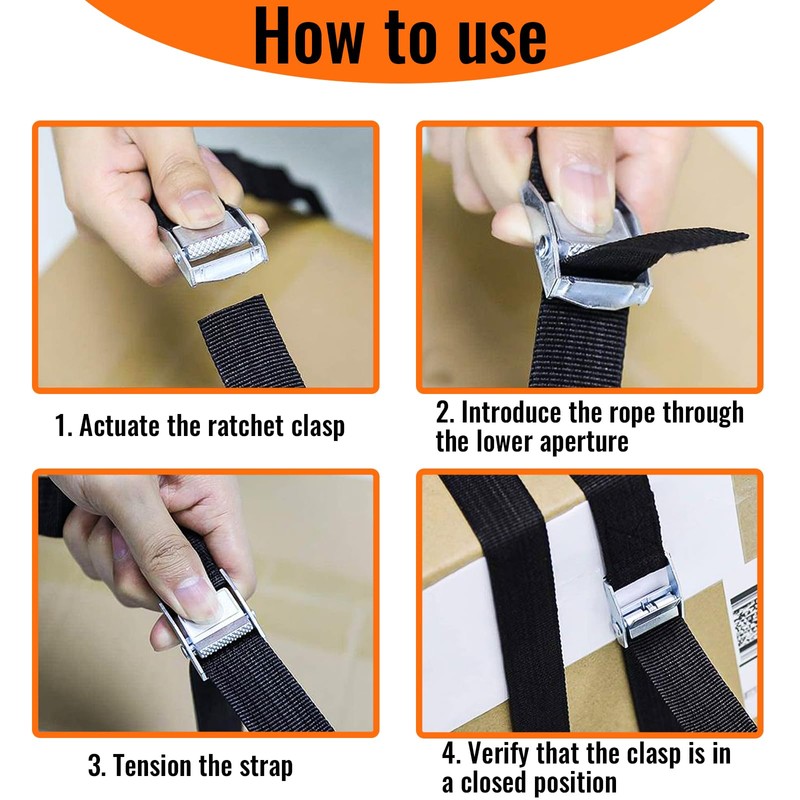 How to use

1. Actuate the ratchet clasp

2. Introduce the rope through the lower aperture

3. Tension the strap

4. Verify that the clasp is in a closed position