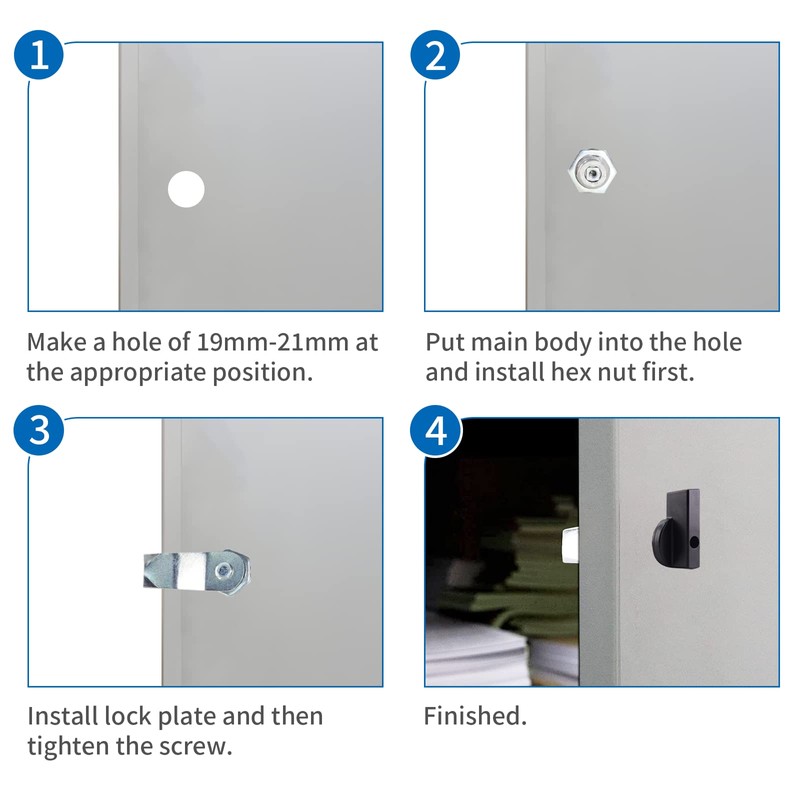 1

Make a hole of 19mm-21mm at the appropriate position.

2

Put main body into the hole and install hex nut first.

3

Install lock plate and then tighten the screw.

4

Finished.