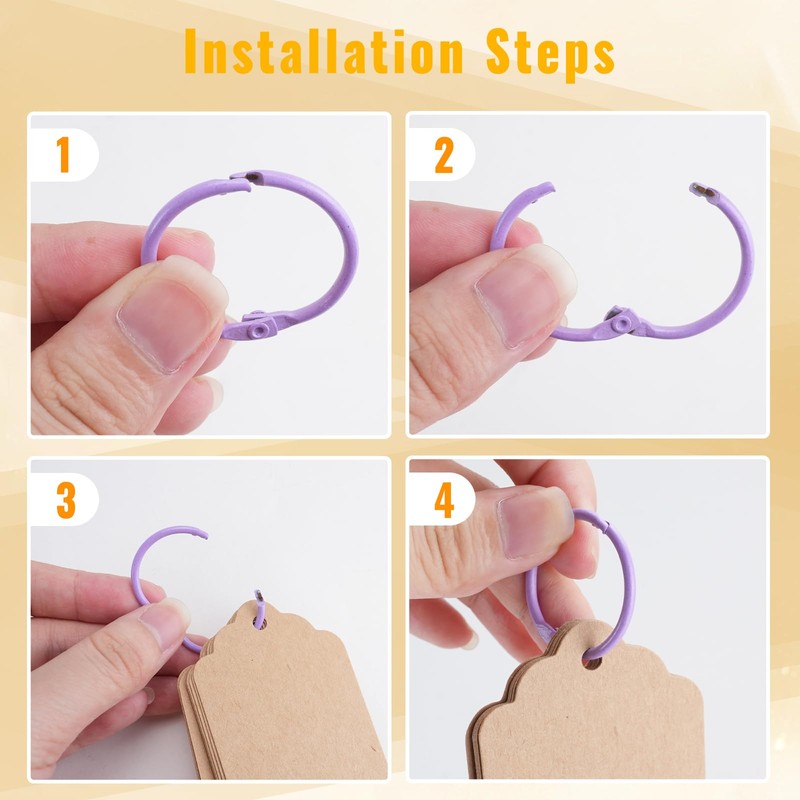 Installation Steps

1

2

3

4