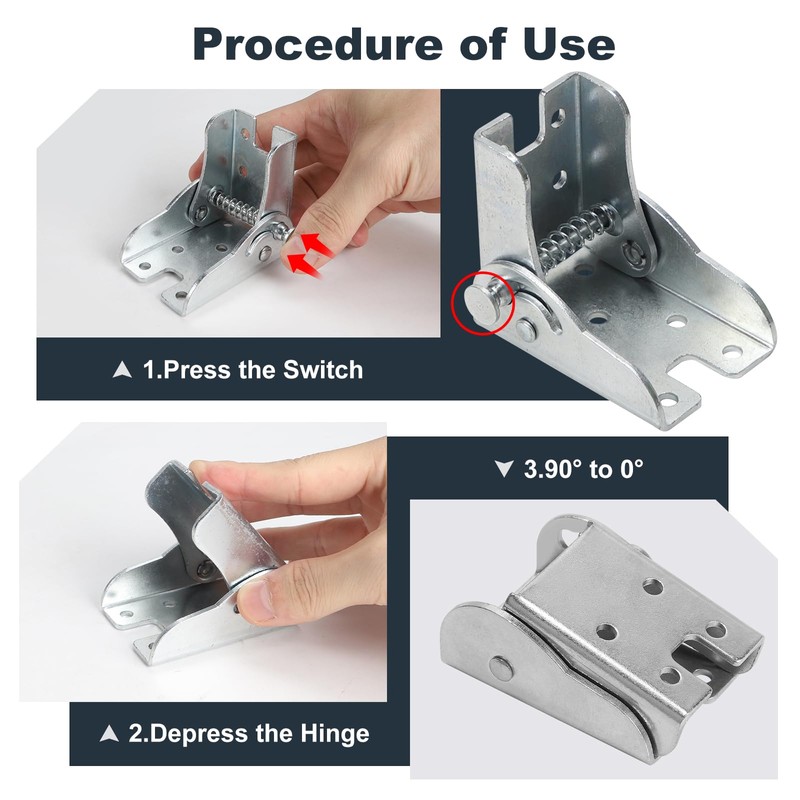 Procedure of Use

▲ 1.Press the Switch

▼ 3.90° to 0°

▲ 2.Depress the Hinge