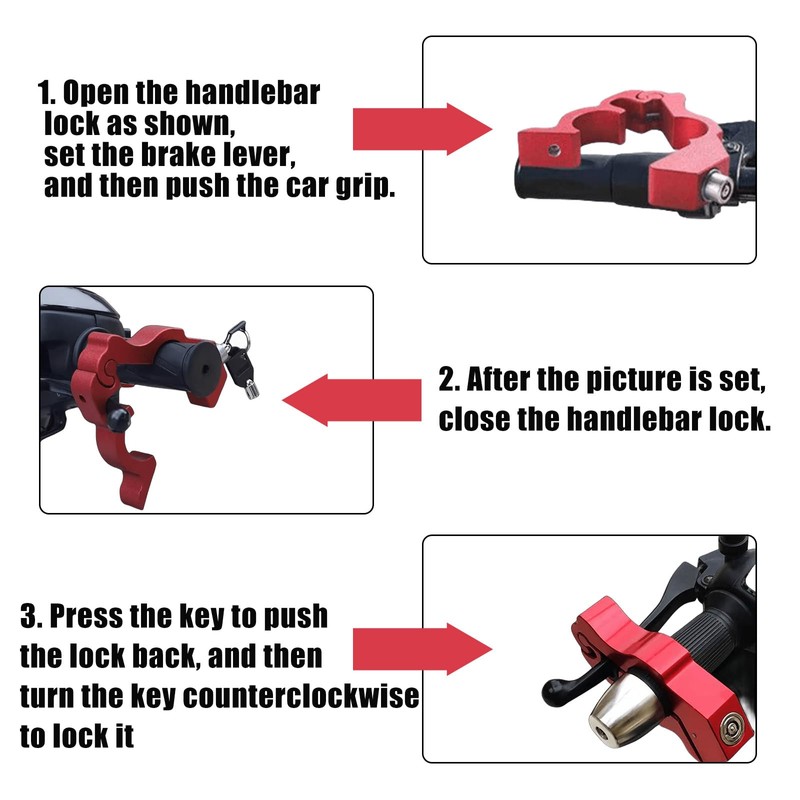 1. Open the handlebar lock as shown, set the brake lever, and then push the car grip.

2. After the picture is set, close the handlebar lock.

3. Press the key to push the lock back, and then turn the key counterclockwise to lock it