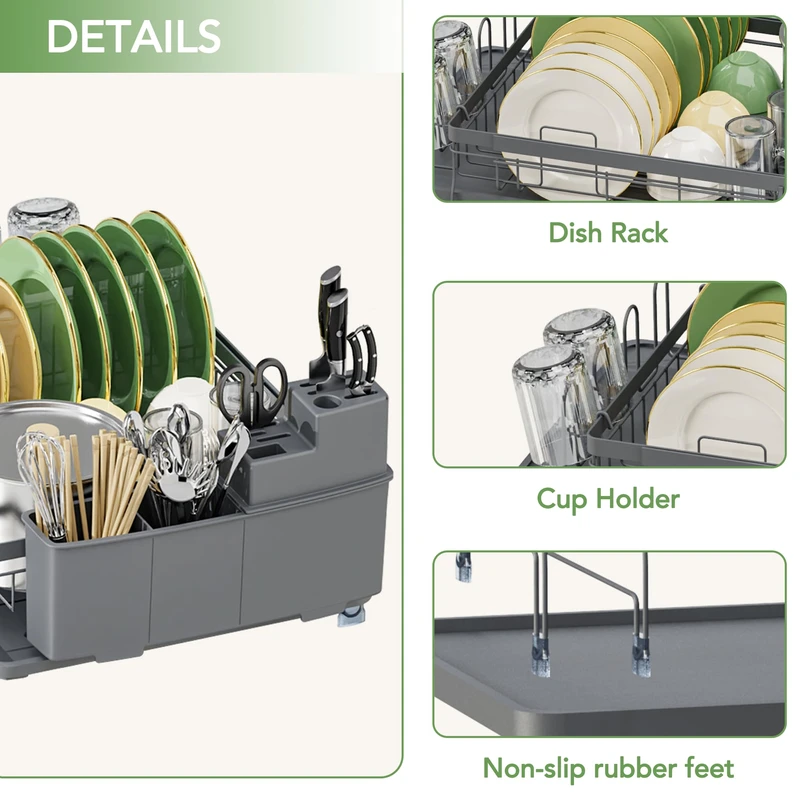 DETAILS

Dish Rack

Cup Holder

Non-slip rubber feet