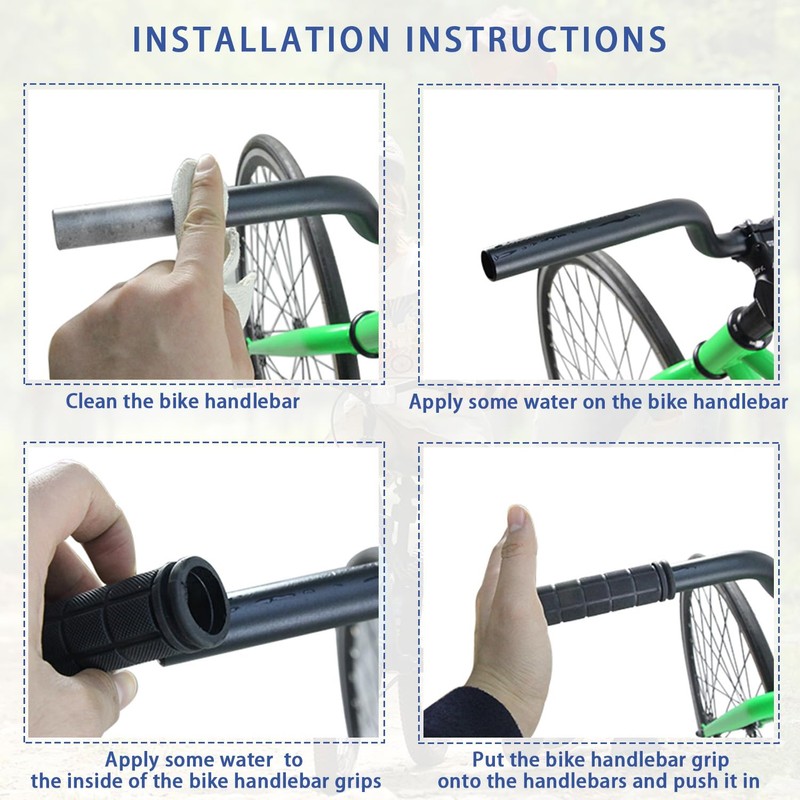 INSTALLATION INSTRUCTIONS

Clean the bike handlebar

Apply some water on the bike handlebar

Apply some water to the inside of the bike handlebar grips

Put the bike handlebar grip onto the handlebars and push it in