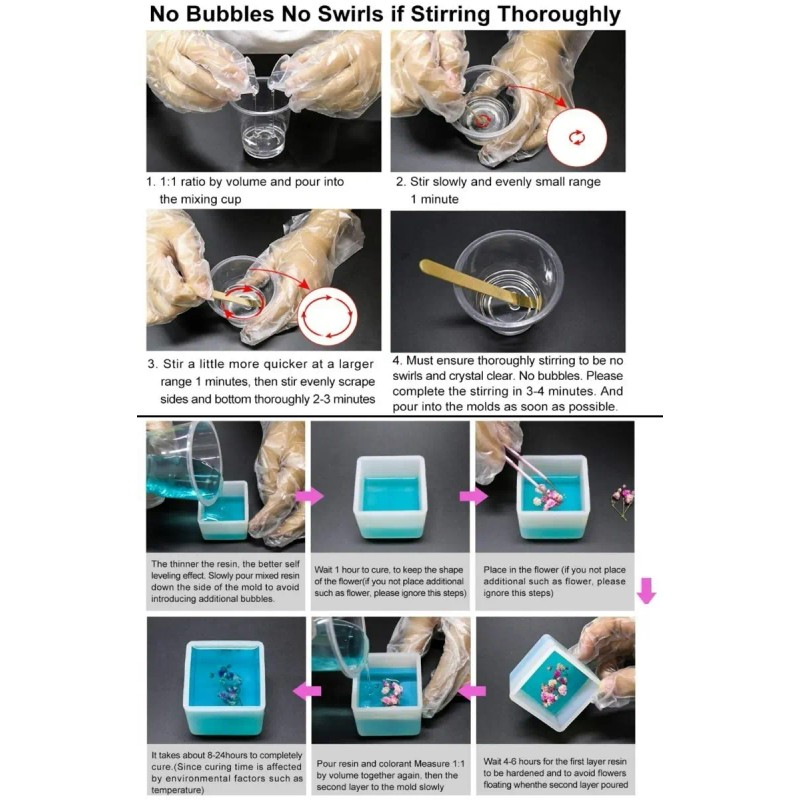 No Bubbles No Swirls if Stirring Thoroughly

1. 1:1 ratio by volume and pour into the mixing cup

2. Stir slowly and evenly small range 1 minute

3. Stir a little more quicker at a larger range 1 minutes, then stir evenly scrape sides and bottom thoroughly 2-3 minutes

4. Must ensure thoroughly stirring to be no swirls and crystal clear. No bubbles. Please complete the stirring in 3-4 minutes. And pour into the molds as soon as possible.

The thinner the resin, the better self leveling effect. Slowly pour mixed resin down the side of the mold to avoid introducing additional bubbles.

Wait 1 hour to cure, to keep the shape of the flower(if you not place additional such as flower, please ignore this steps)

Place in the flower (if you not place additional such as flower, please ignore this steps)

Wait 4-6 hours for the first layer resin to be hardened and to avoid flowers floating whenthe second layer poured

Pour resin and colorant Measure 1:1 by volume together again, then the second layer to the mold slowly

It takes about 8-24hours to completely cure.(Since curing time is affected by environmental factors such as temperature)