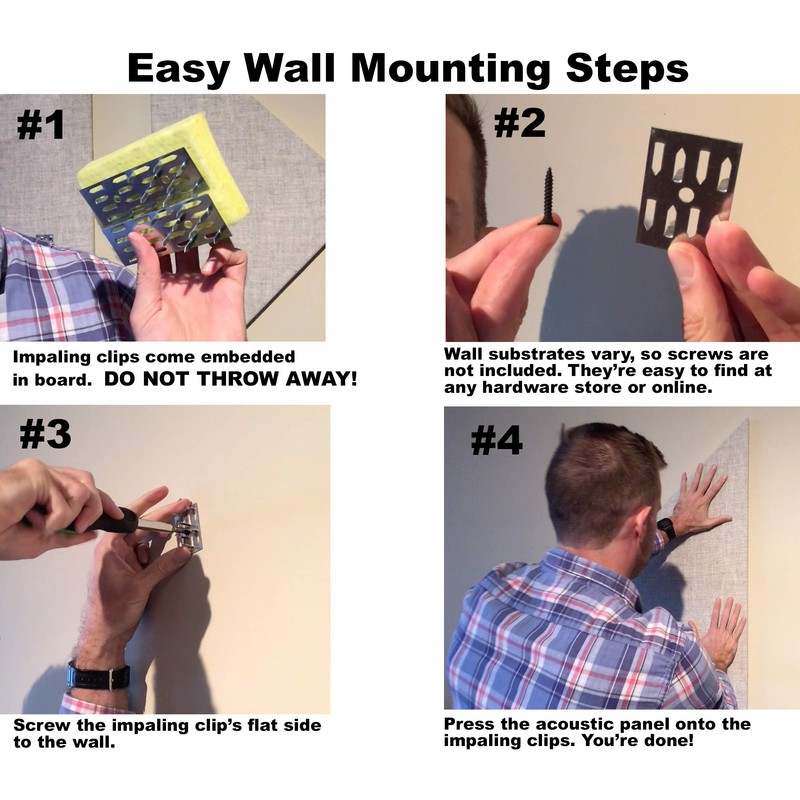 Easy Wall Mounting Steps

#1

Impaling clips come embedded in board. DO NOT THROW AWAY!

#2

Wall substrates vary, so screws are not included. They're easy to find at any hardware store or online.

#3

Screw the impaling clip's flat side to the wall.

#4

Press the acoustic panel onto the impaling clips. You're done!