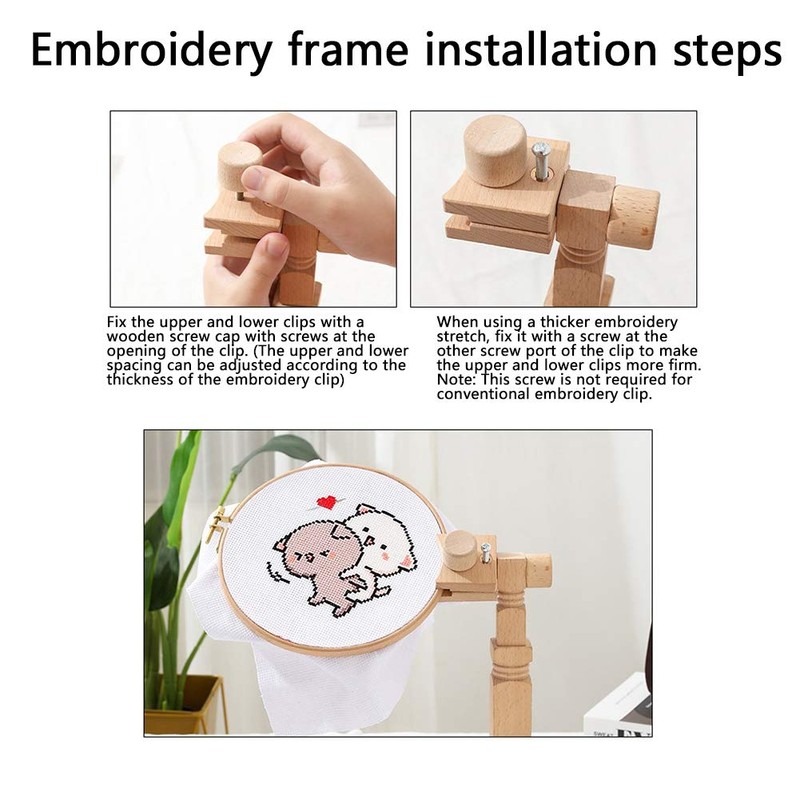 Embroidery frame installation steps

Fix the upper and lower clips with a wooden screw cap with screws at the opening of the clip. (The upper and lower spacing can be adjusted according to the thickness of the embroidery clip)

When using a thicker embroidery stretch, fix it with a screw at the other screw port of the clip to make the upper and lower clips more firm. Note: This screw is not required for conventional embroidery clip.