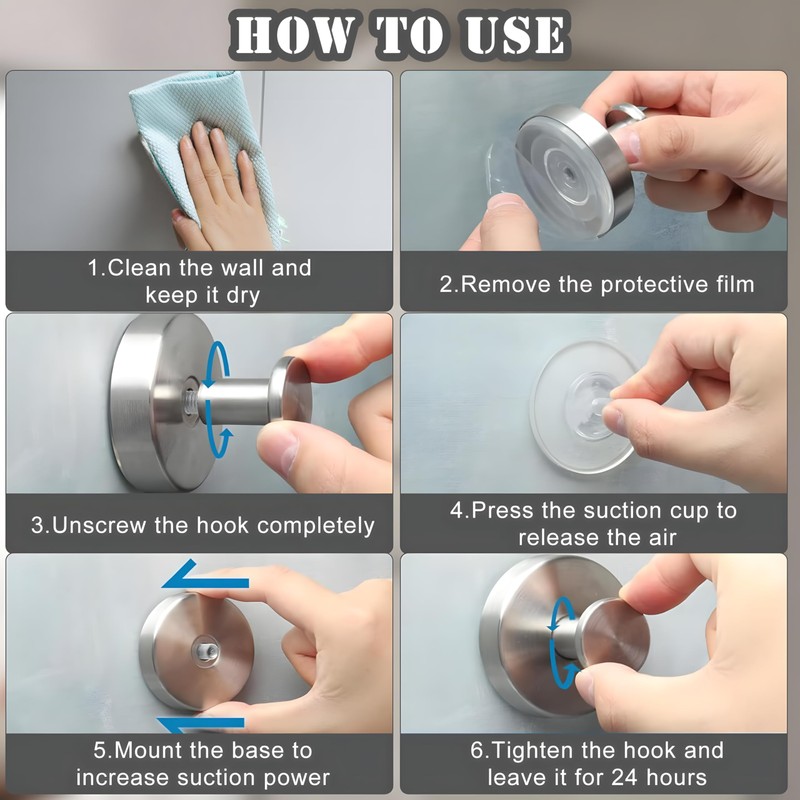 HOW TO USE

1.Clean the wall and keep it dry

2.Remove the protective film

3.Unscrew the hook completely

4.Press the suction cup to release the air

5.Mount the base to increase suction power

6.Tighten the hook and leave it for 24 hours