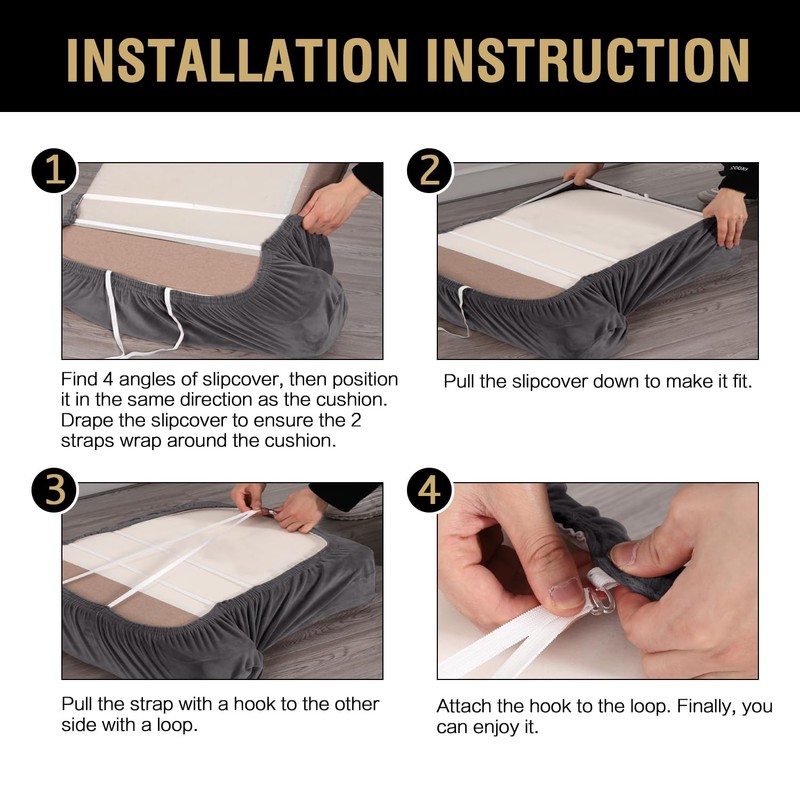 INSTALLATION INSTRUCTION

1

Find 4 angles of slipcover, then position it in the same direction as the cushion. Drape the slipcover to ensure the 2 straps wrap around the cushion.

2

Pull the slipcover down to make it fit.

3

Pull the strap with a hook to the other side with a loop.

4

Attach the hook to the loop. Finally, you can enjoy it.