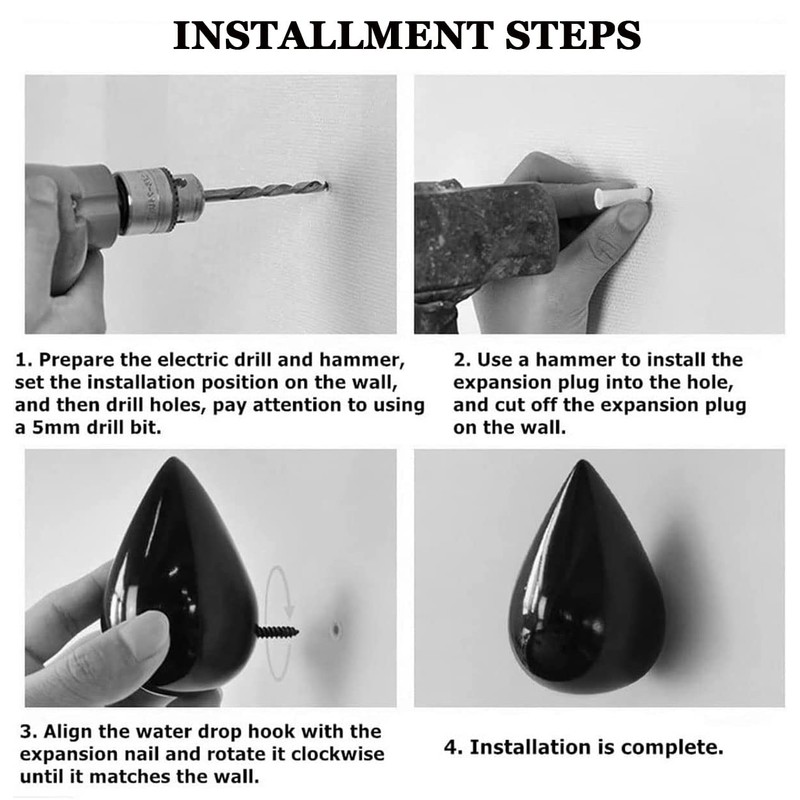 INSTALLMENT STEPS

1. Prepare the electric drill and hammer, set the installation position on the wall, and then drill holes, pay attention to using a 5mm drill bit.

2. Use a hammer to install the expansion plug into the hole, and cut off the expansion plug on the wall.

3. Align the water drop hook with the expansion nail and rotate it clockwise until it matches the wall.

4. Installation is complete.