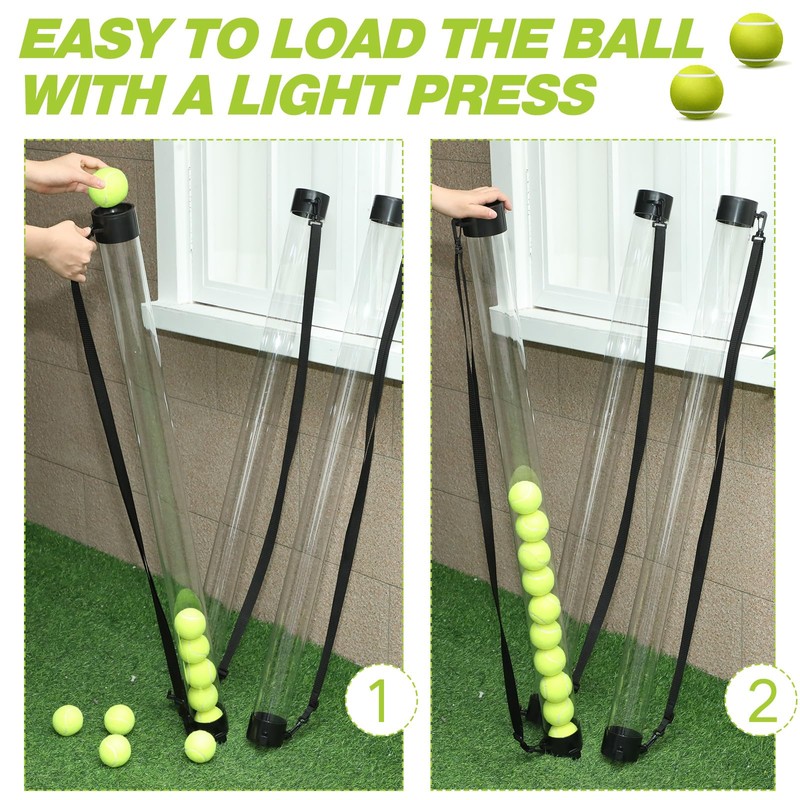 EASY TO LOAD THE BALL WITH A LIGHT PRESS

1

2